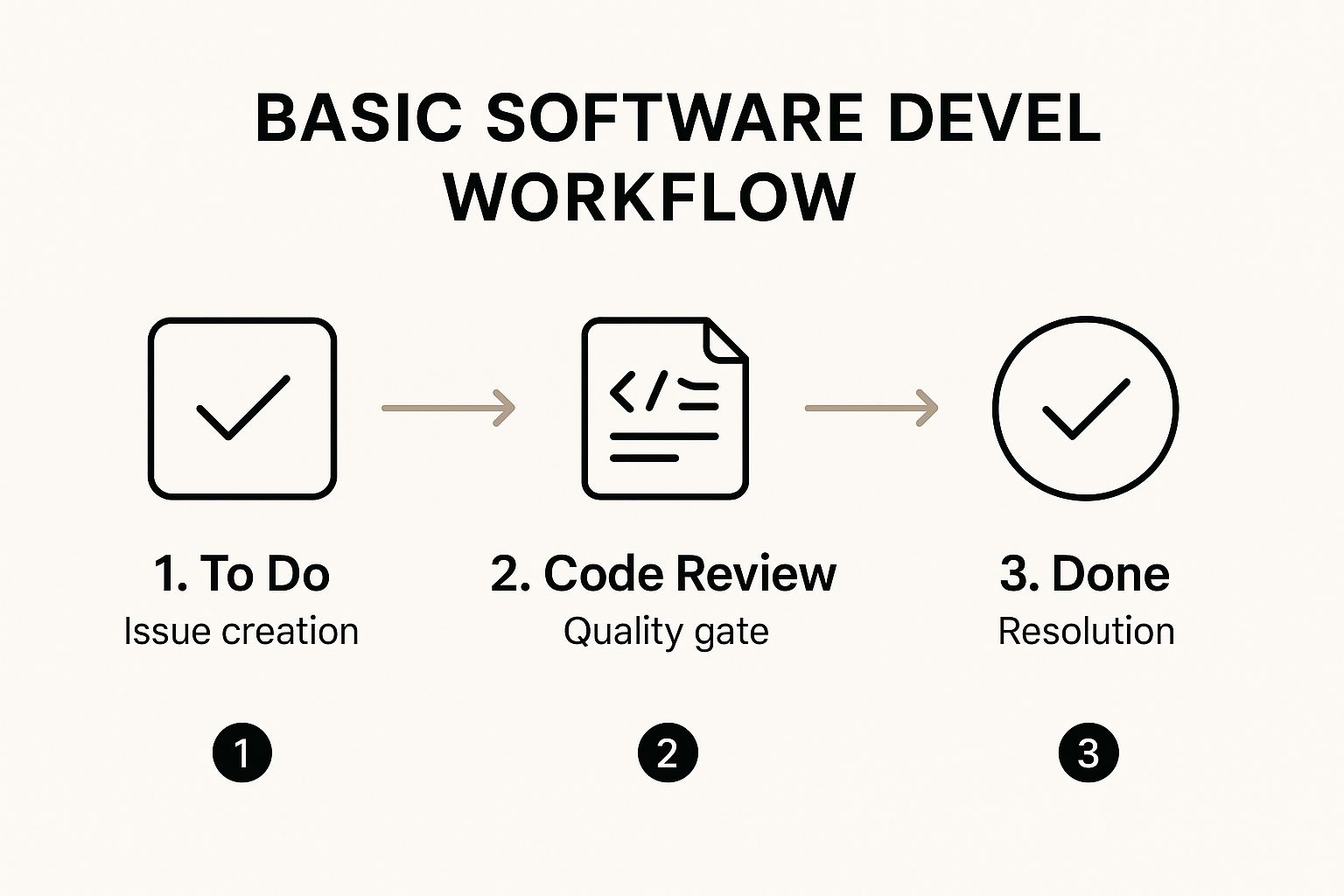 BASIC SOFTWARE DEVEL WORKFLOW

1. To Do
Issue creation

2. Code Review
Quality gate

3. Done
Resolution

1

2

3