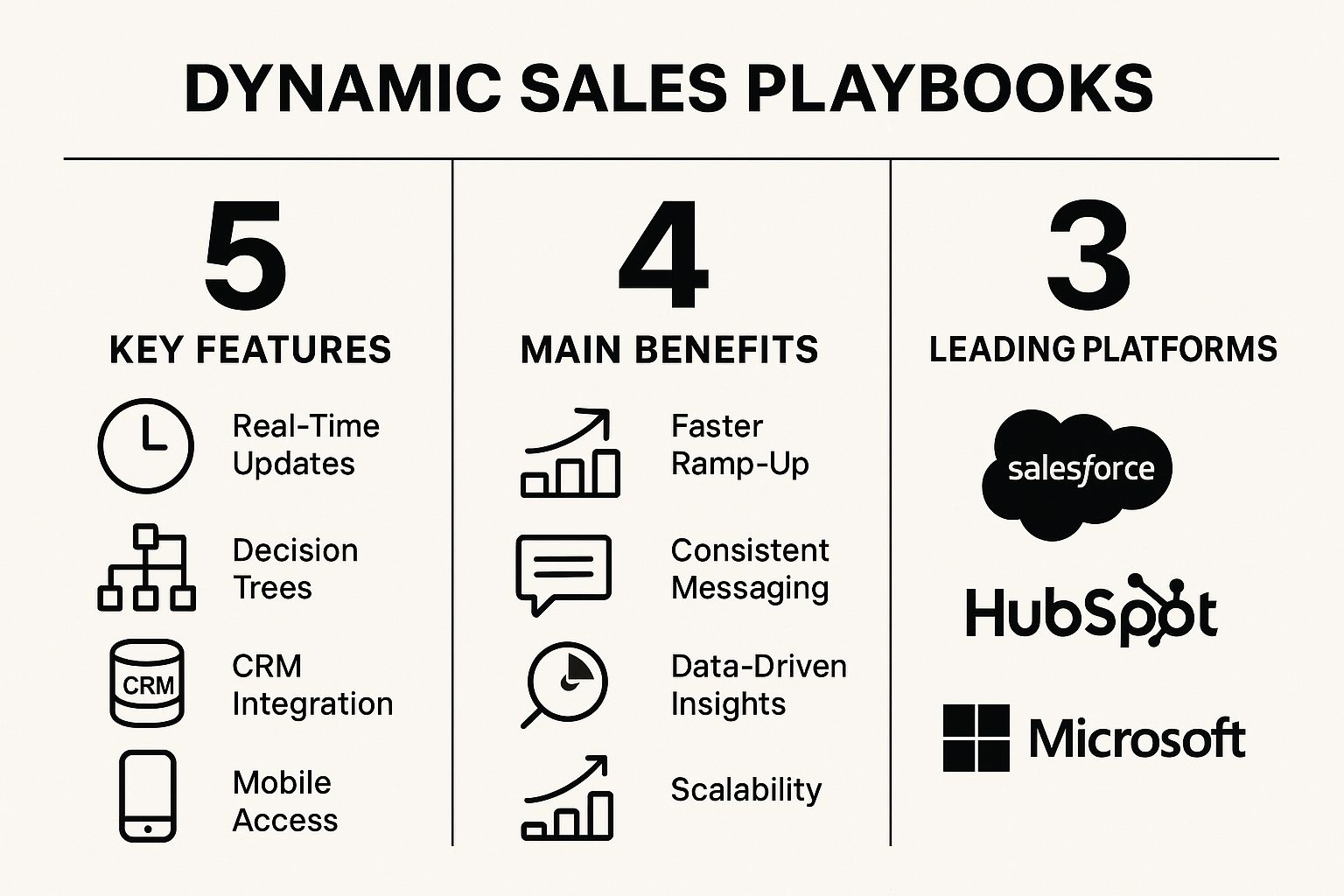 DYNAMIC SALES PLAYBOOKS

5

KEY FEATURES

Real-Time Updates

Decision Trees

CRM

CRM Integration

Mobile Access

4

MAIN BENEFITS

Faster Ramp-Up

Consistent Messaging

Data-Driven Insights

Scalability

3

LEADING PLATFORMS

salesforce

HubSpot

Microsoft