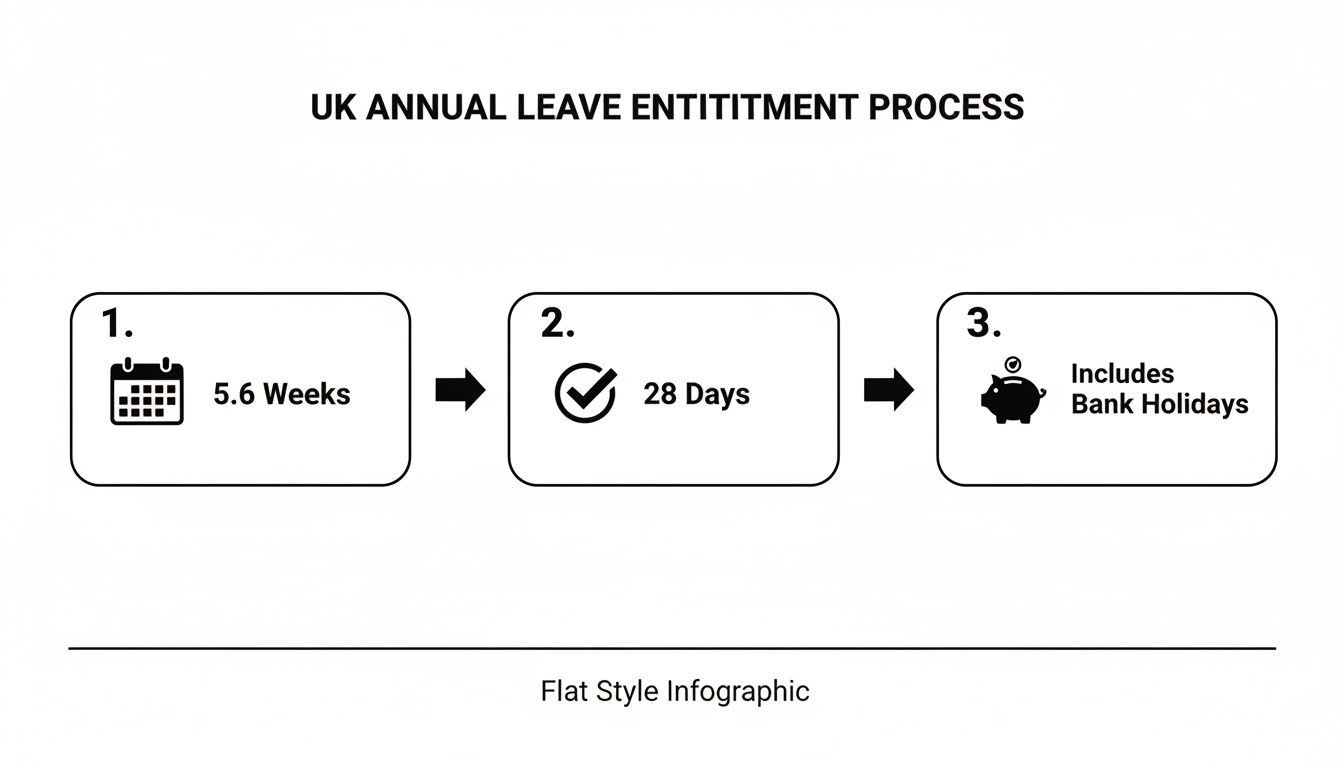 UK ANNUAL LEAVE ENTITITMENT PROCESS

1.
5.6 Weeks

2.
28 Days

3.
Includes Bank Holidays

Flat Style Infographic