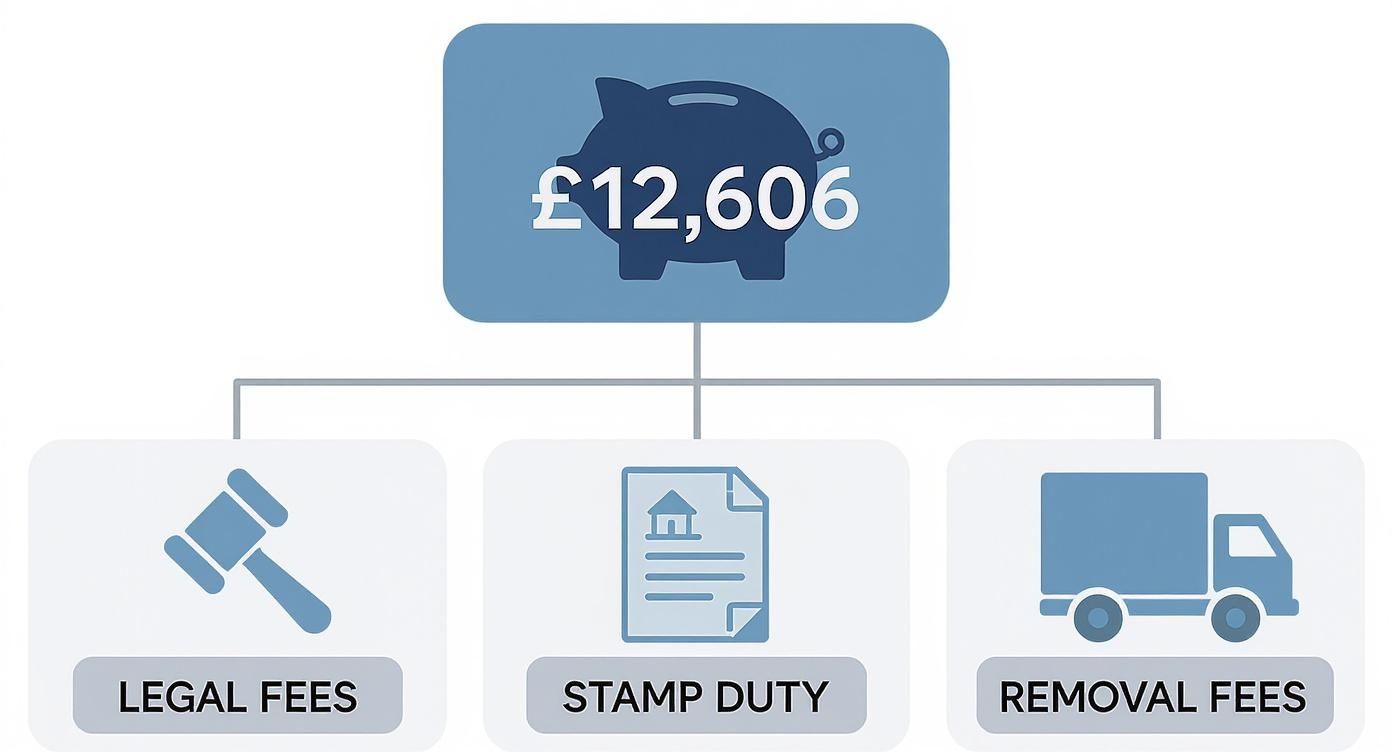 £12,606

LEGAL FEES

STAMP DUTY

REMOVAL FEES