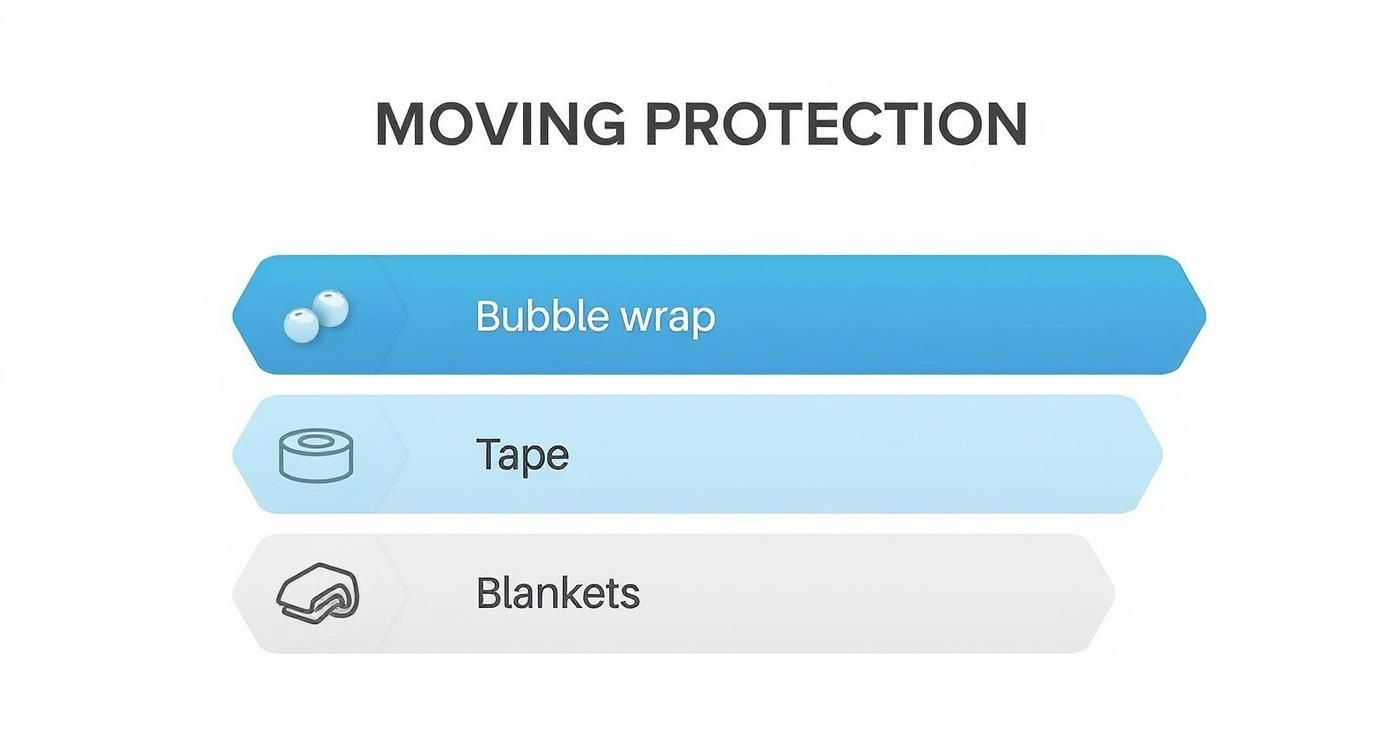 MOVING PROTECTION

Bubble wrap

Tape

Blankets