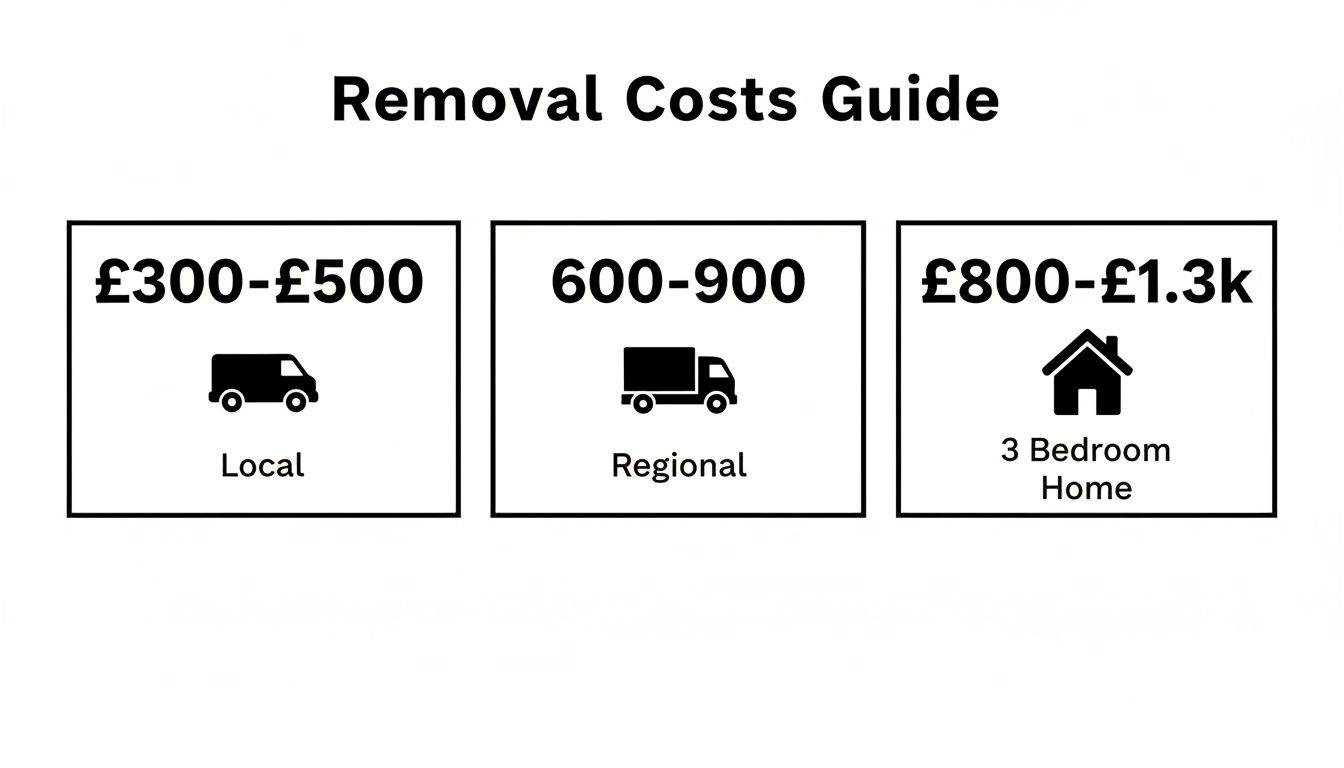 Removal Costs Guide

£300-£500

Local

600-900

Regional

£800-£1.3k

3 Bedroom Home