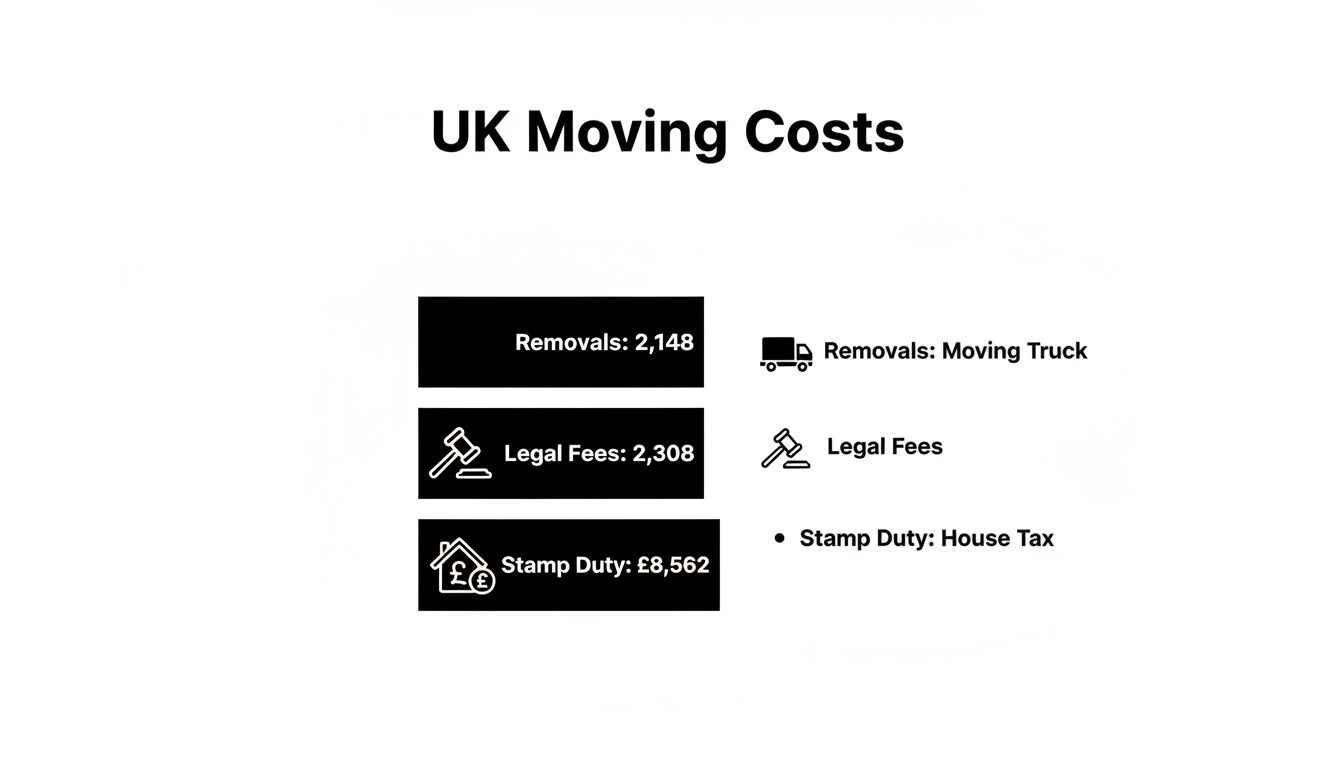 UK Moving Costs

Removals: 2,148

Legal Fees: 2,308

Stamp Duty: £8,562

Removals: Moving Truck

Legal Fees

• Stamp Duty: House Tax