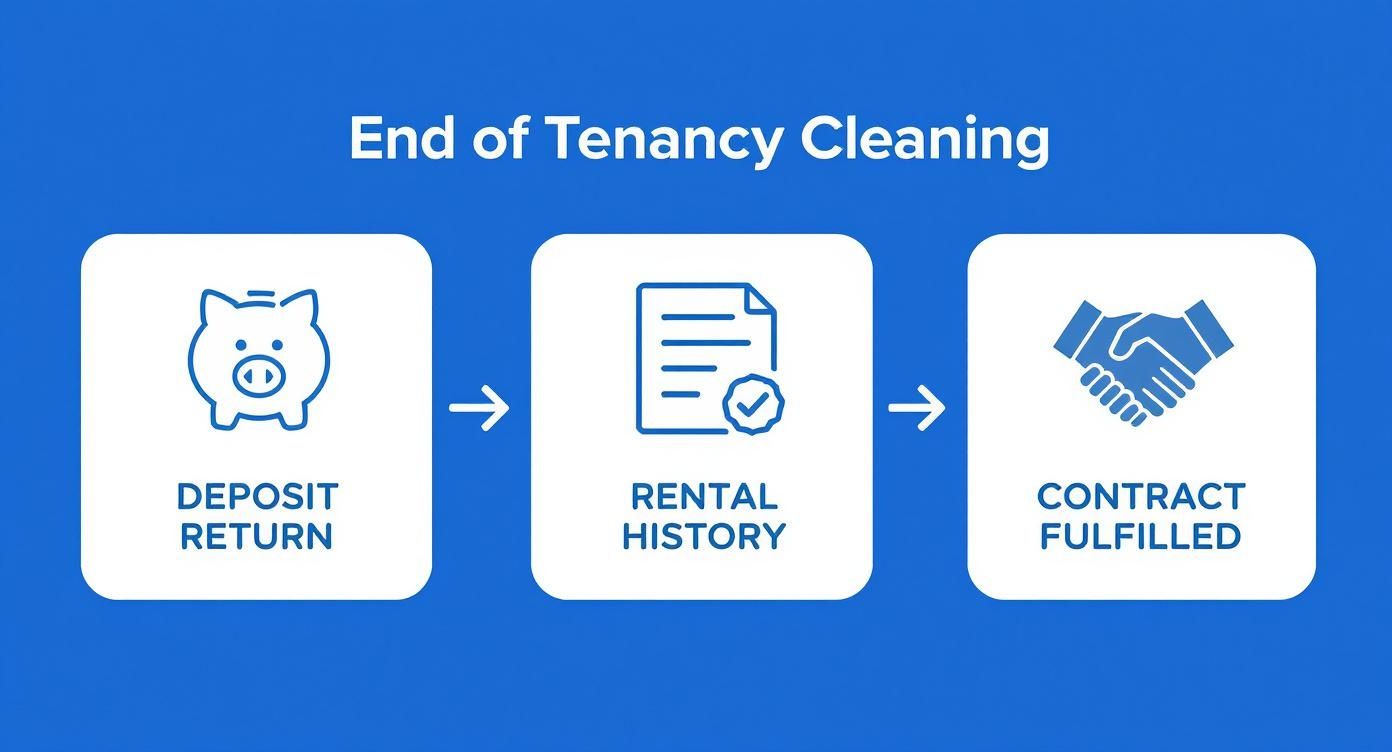 End of Tenancy Cleaning

DEPOSIT RETURN

RENTAL HISTORY

CONTRACT FULFILLED