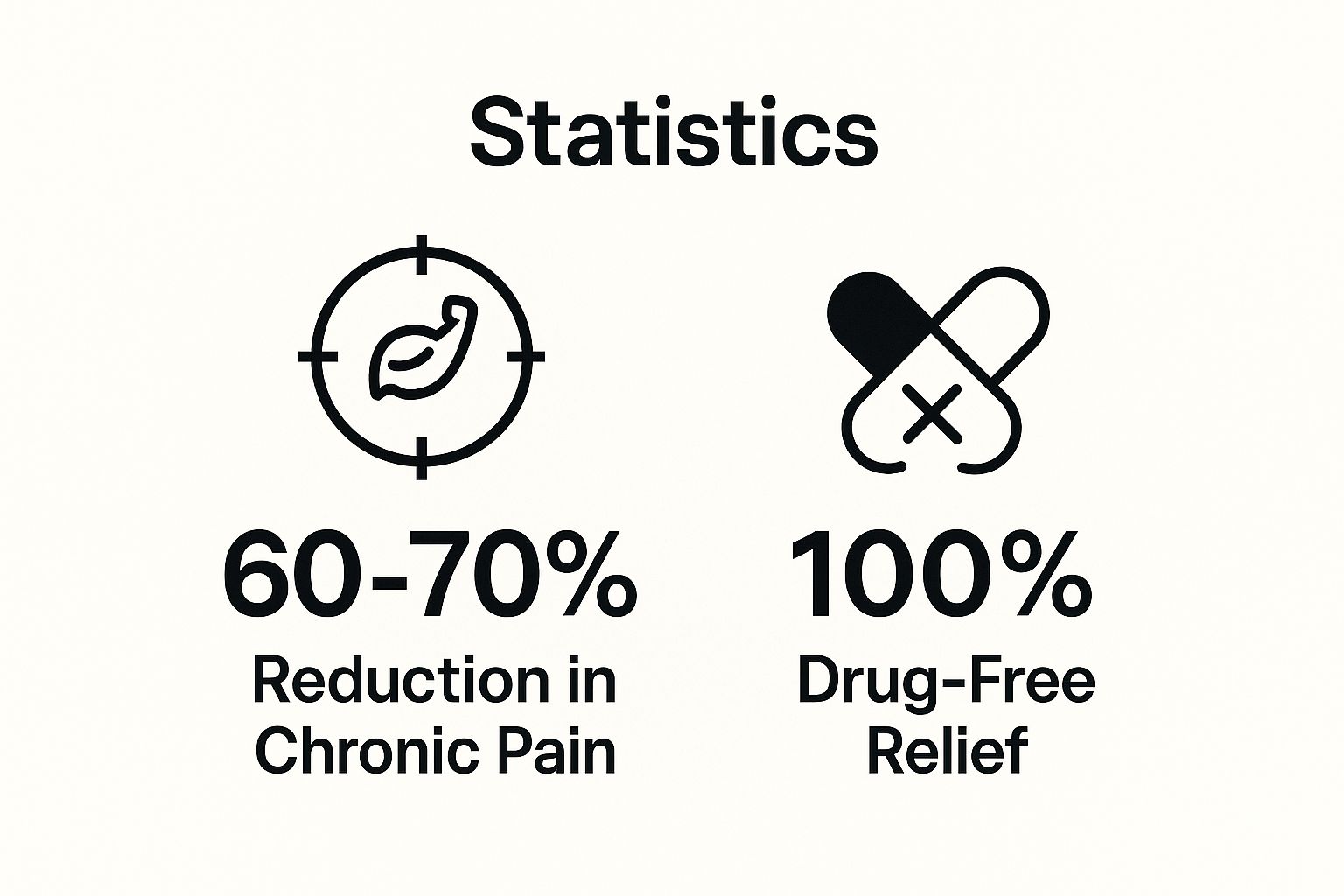 Statistics

60-70%
Reduction in Chronic Pain

100%
Drug-Free Relief