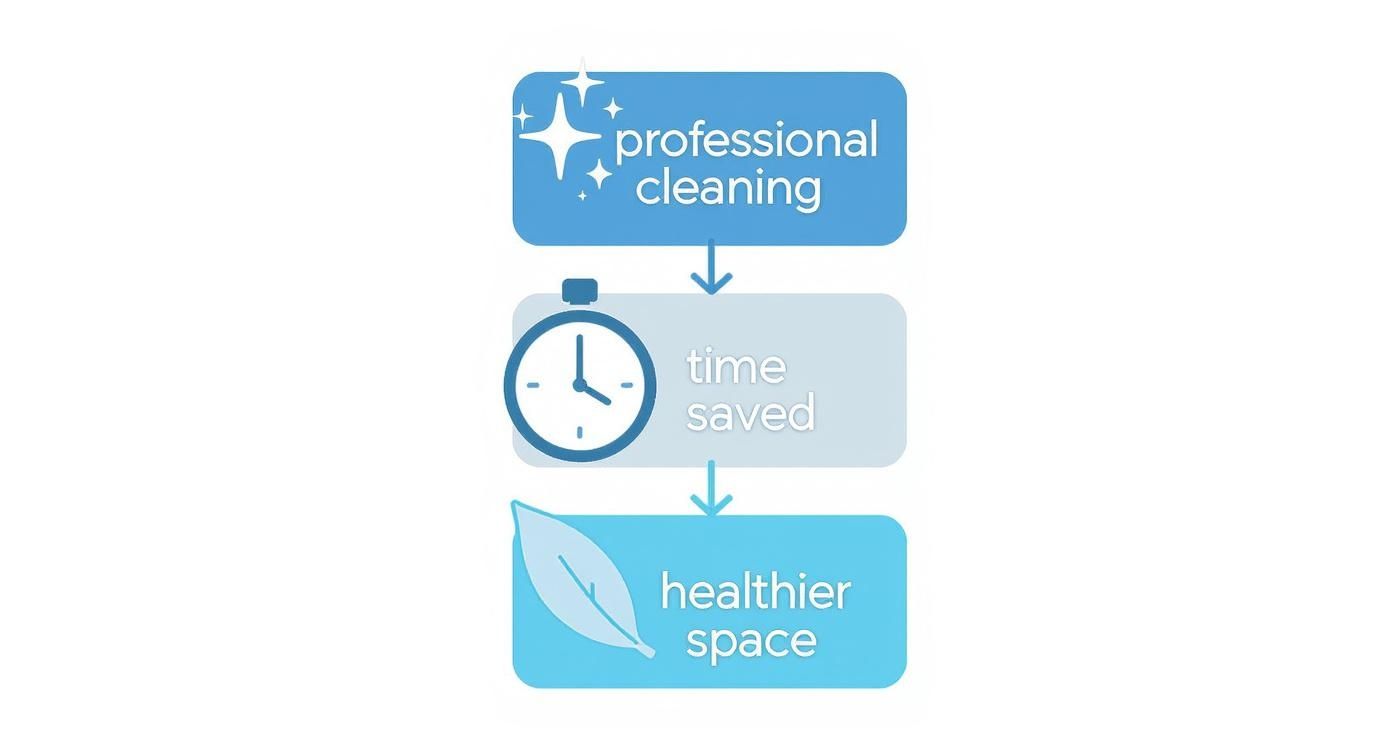 professional cleaning

time saved

healthier space