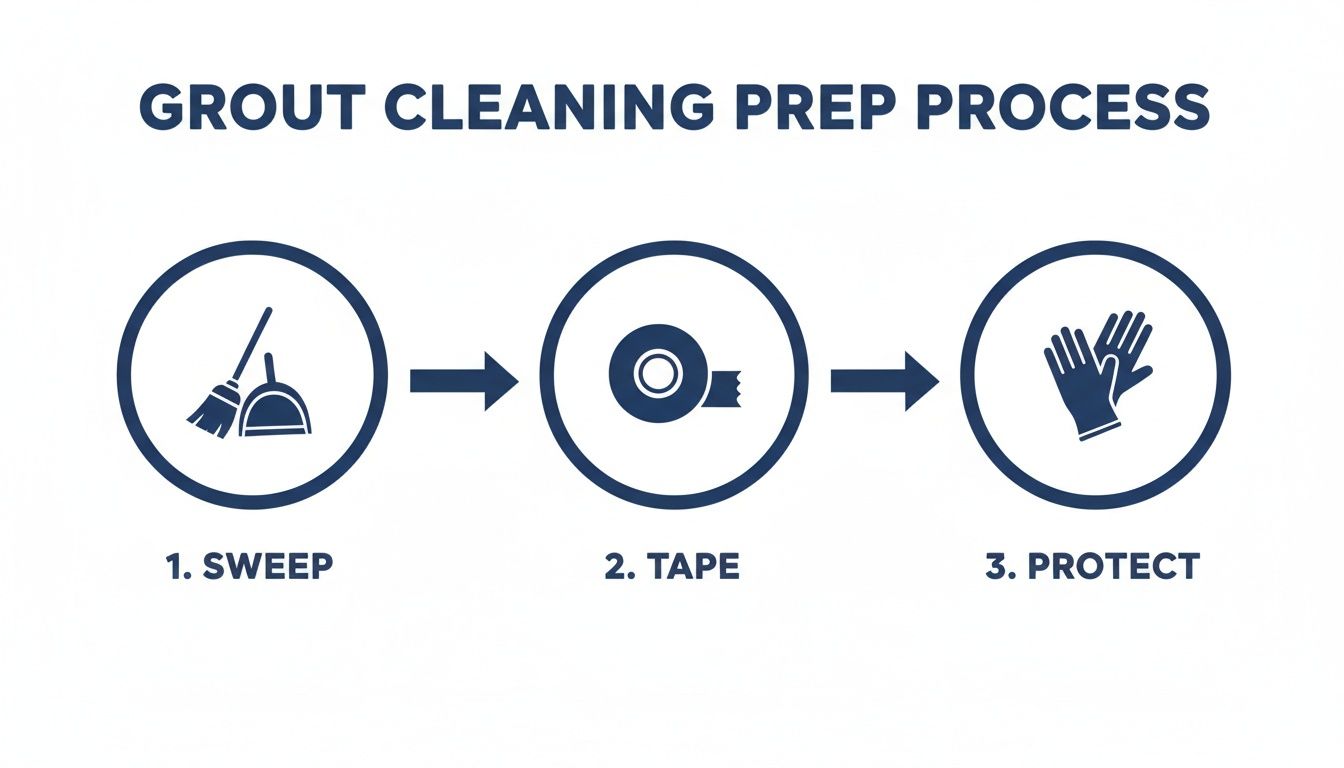 GROUT CLEANING PREP PROCESS

1. SWEEP

2. TAPE

3. PROTECT