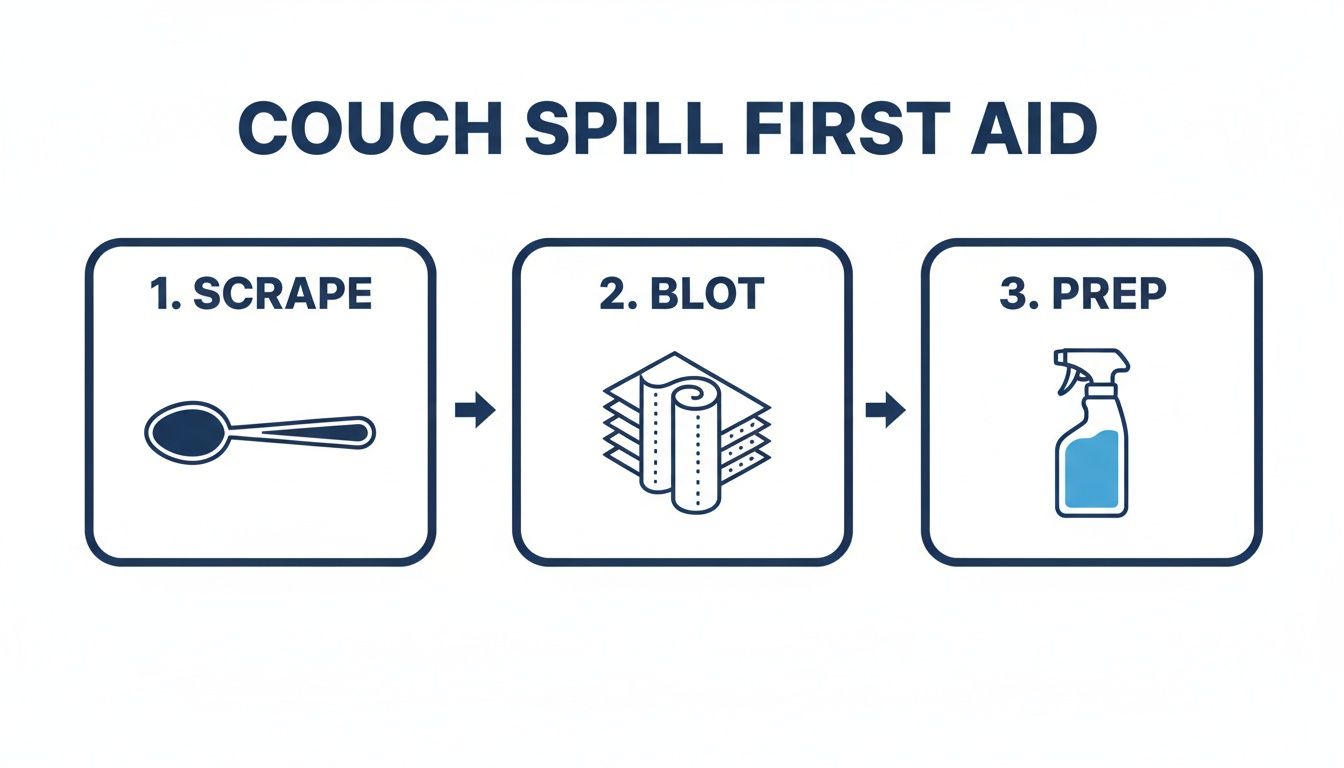 COUCH SPILL FIRST AID

1. SCRAPE

2. BLOT

3. PREP