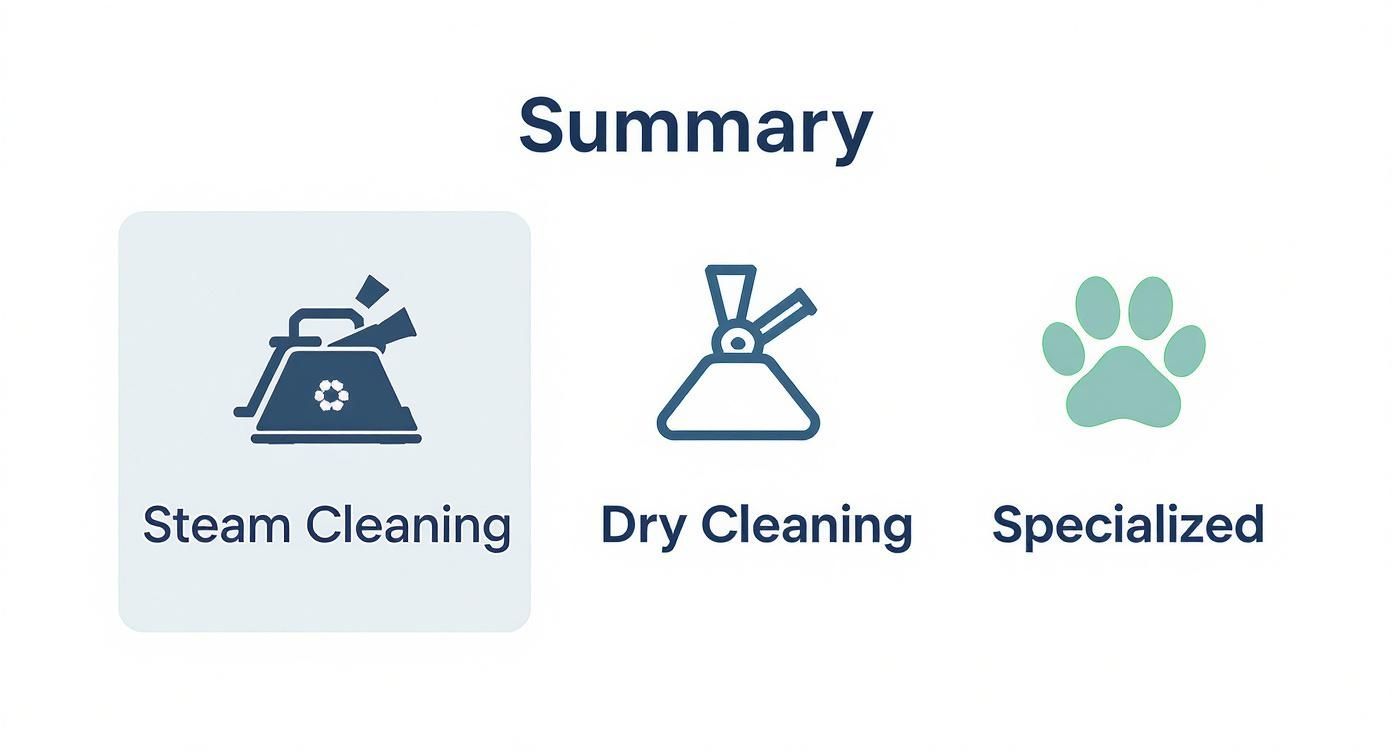 Summary

Steam Cleaning

Dry Cleaning

Specialized