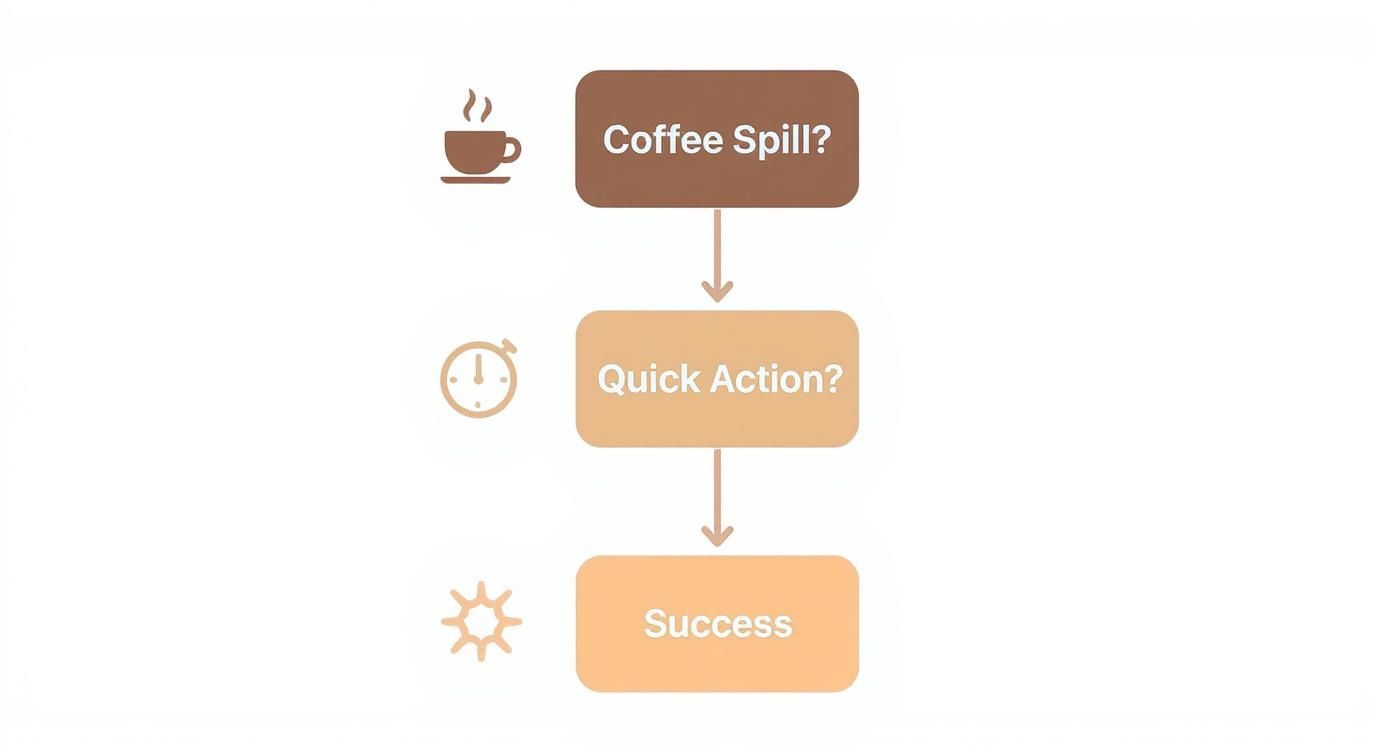 Coffee Spill?

Quick Action?

Success