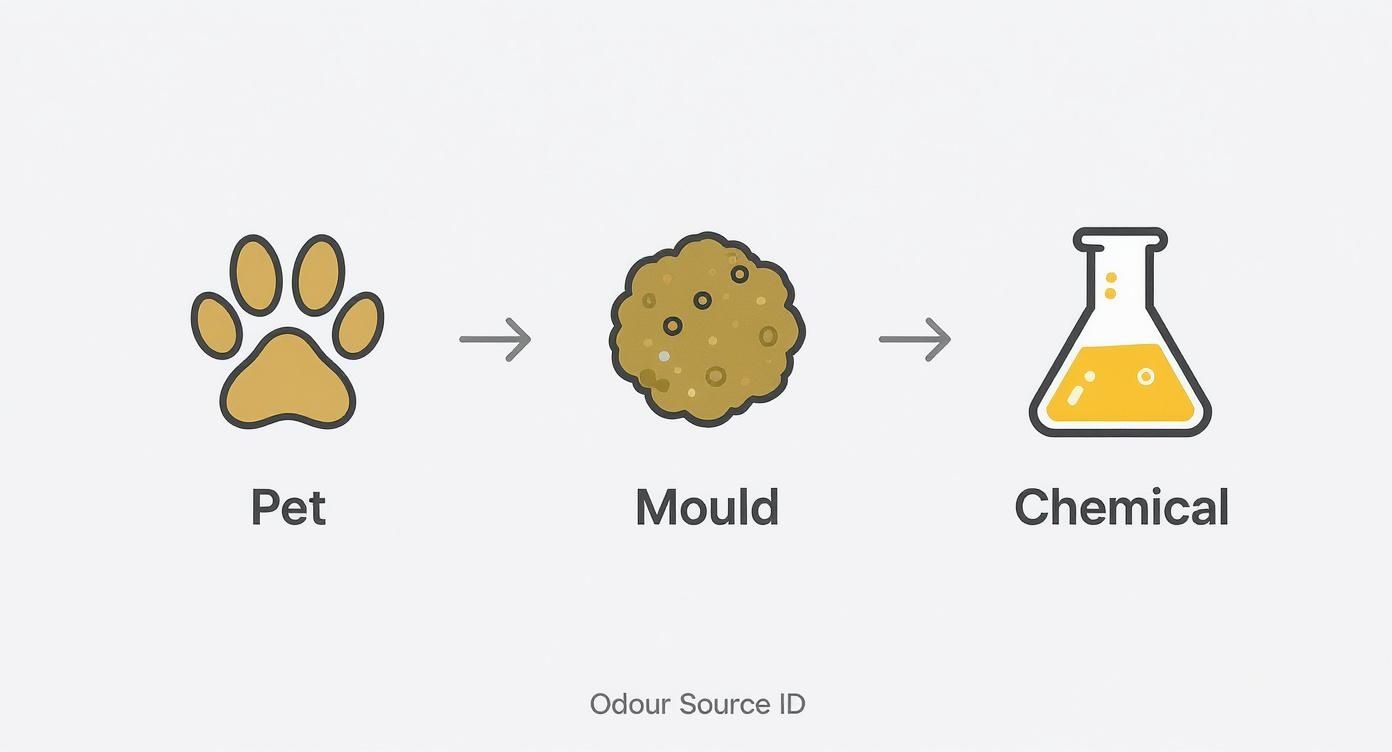 Pet

Mould

Chemical

Odour Source ID