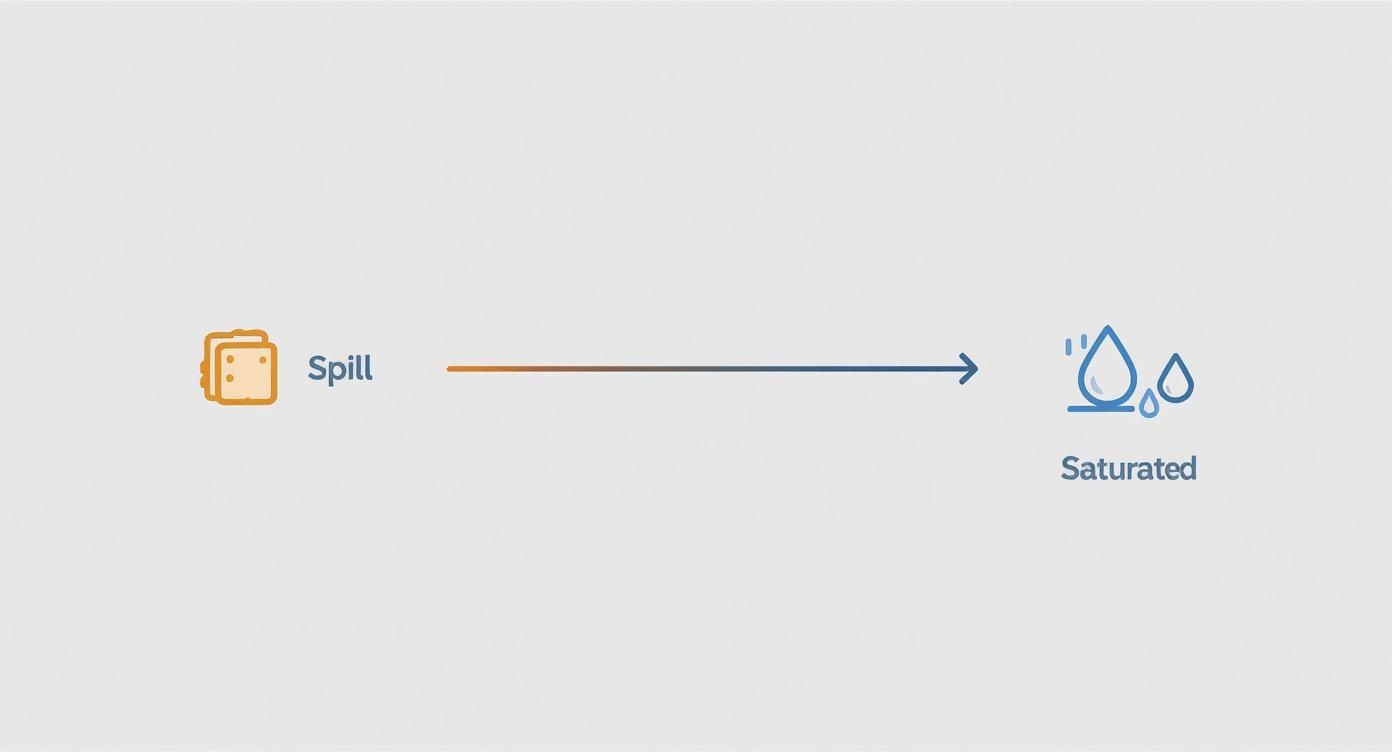 Spill

Saturated