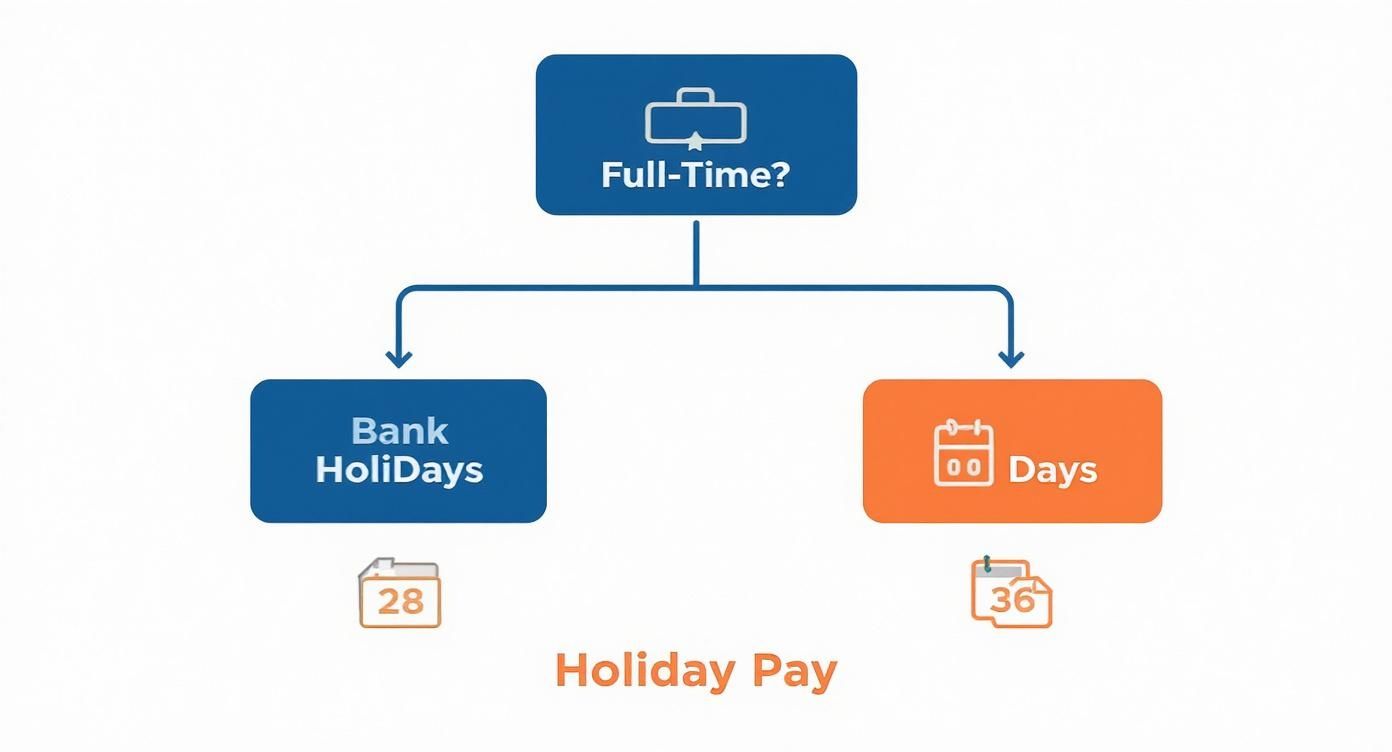 Full-Time?

Bank HoliDays

00 Days

28

36

Holiday Pay