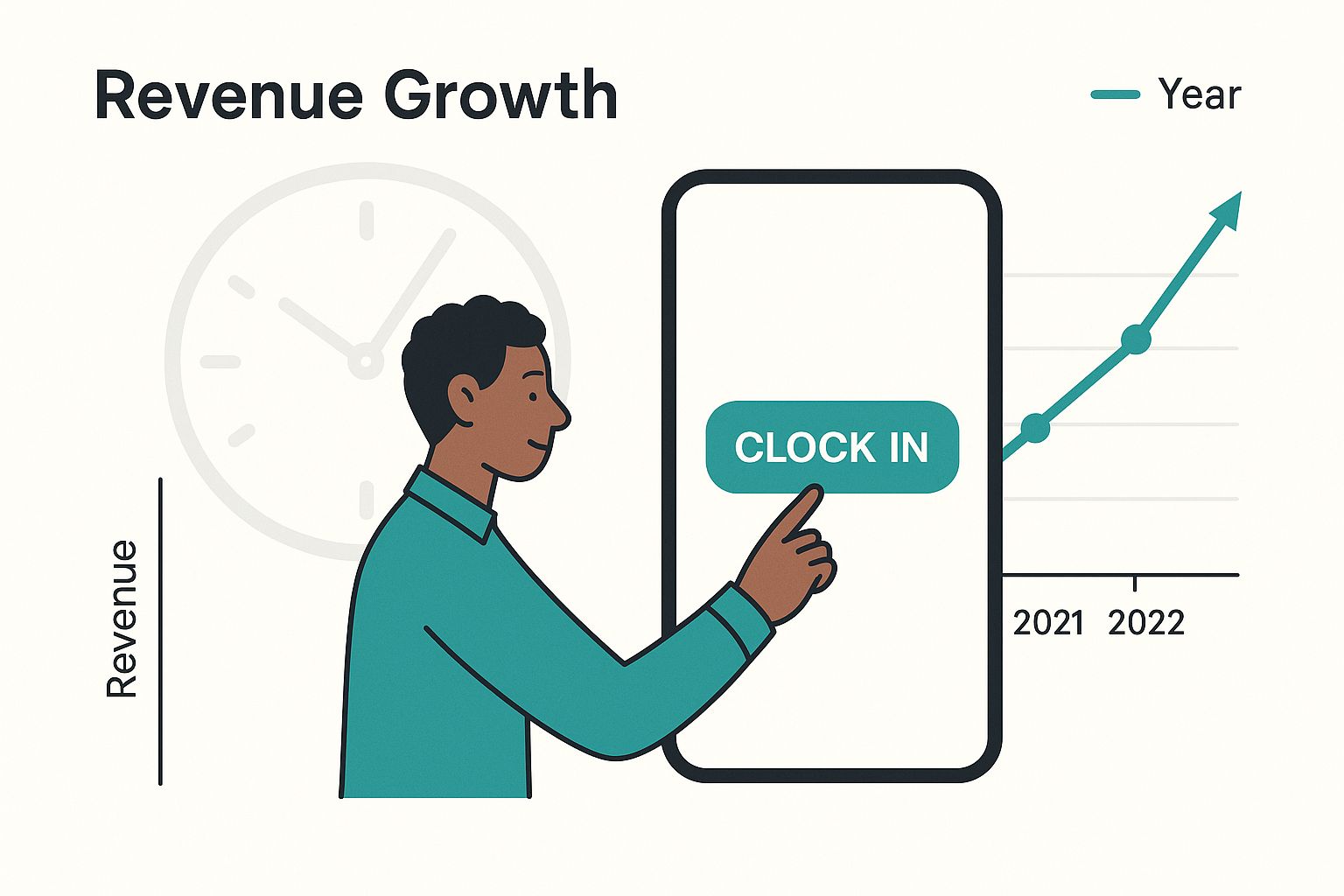 Revenue Growth

Year

CLOCK IN

Revenue

2021 2022