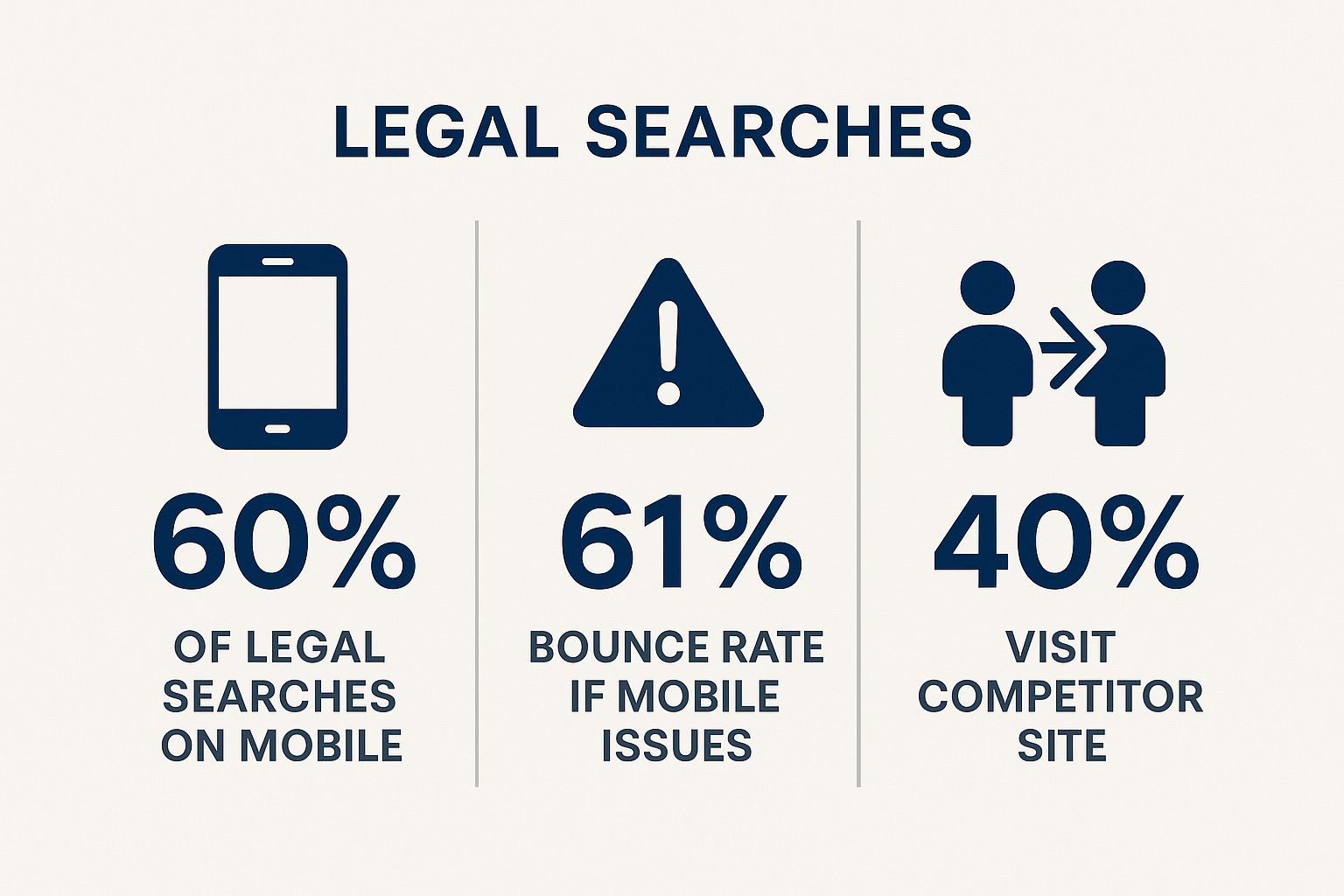 LEGAL SEARCHES

60%

OF LEGAL SEARCHES ON MOBILE

61%

BOUNCE RATE IF MOBILE ISSUES

40%

VISIT COMPETITOR SITE