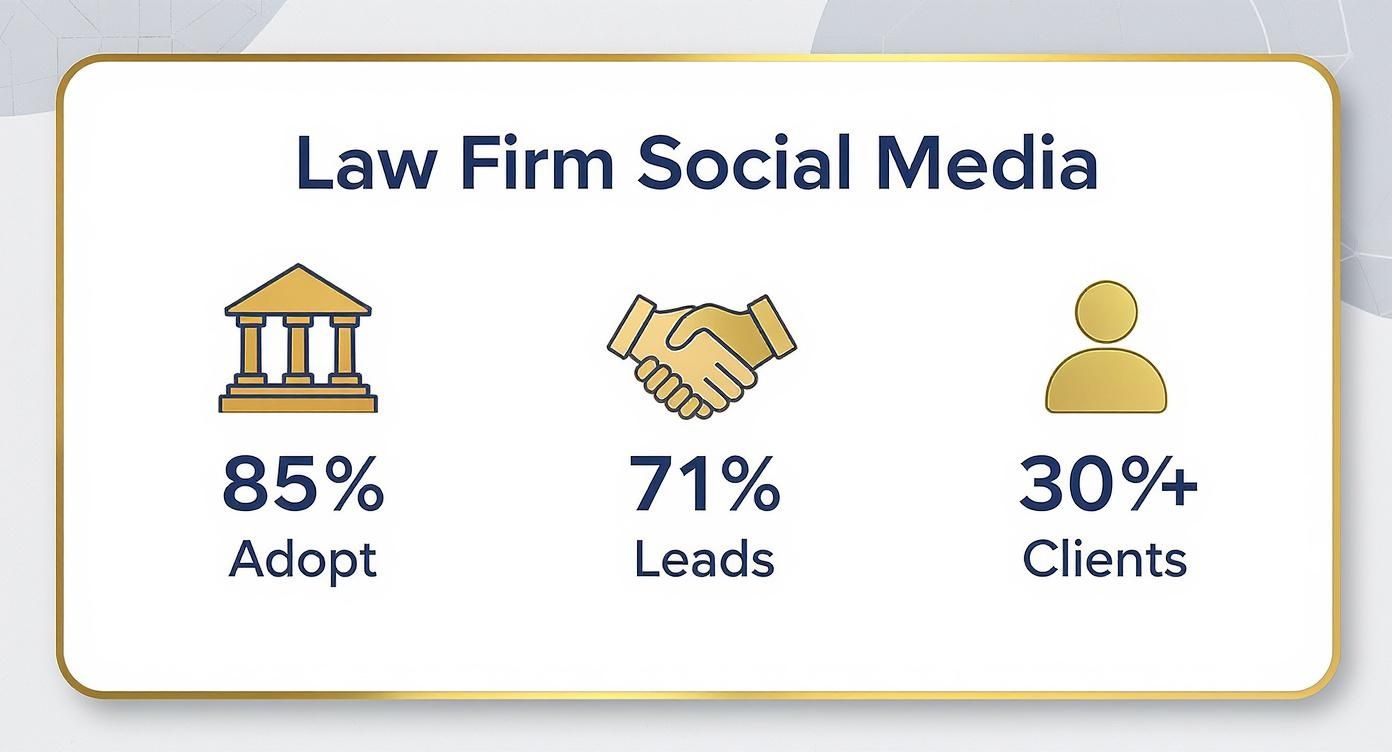 Law Firm Social Media

85%
Adopt

71%
Leads

30%+
Clients