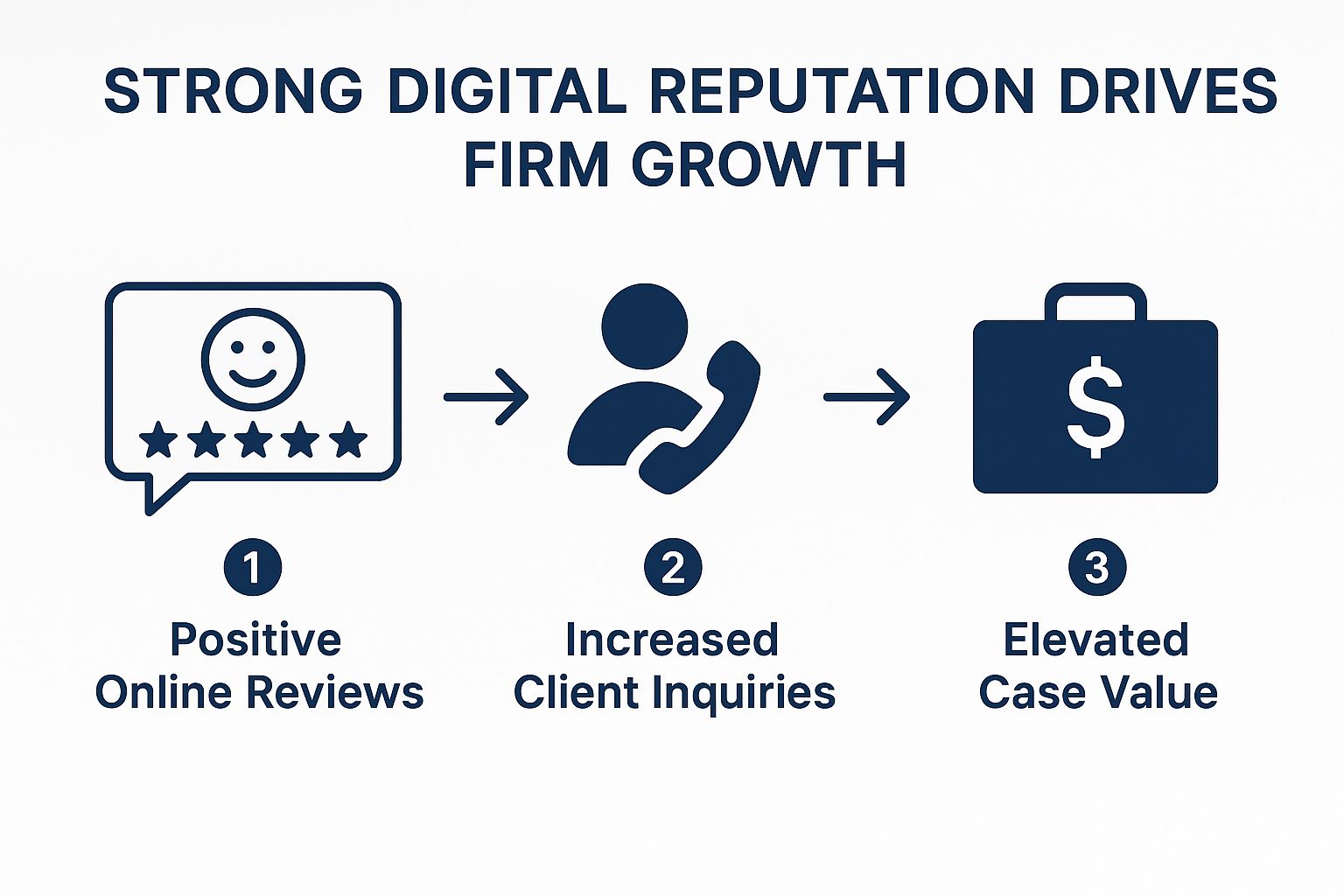 STRONG DIGITAL REPUTATION DRIVES FIRM GROWTH

$

1
Positive Online Reviews

2
Increased Client Inquiries

3
Elevated Case Value