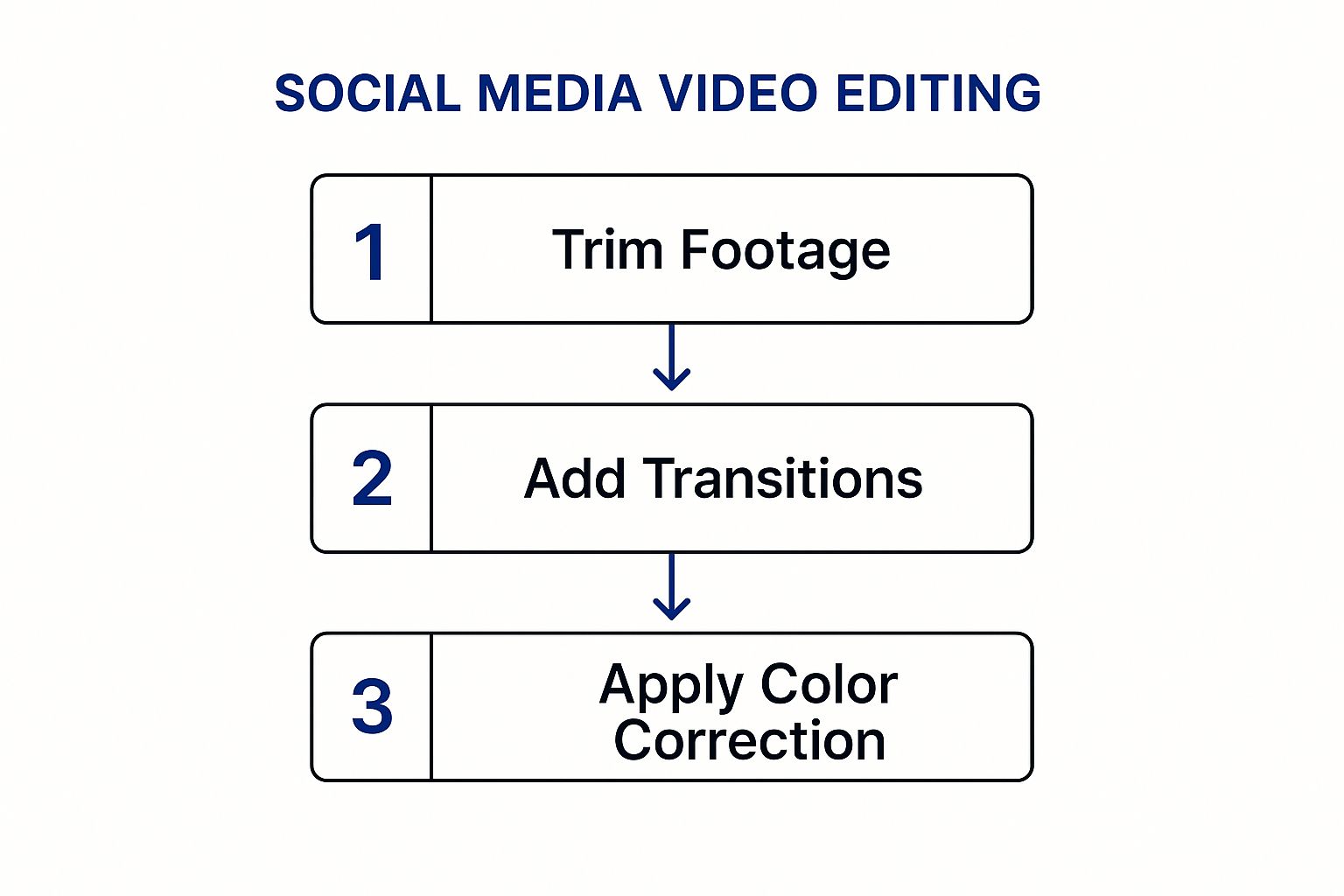 SOCIAL MEDIA VIDEO EDITING

1 Trim Footage

2 Add Transitions

3 Apply Color Correction