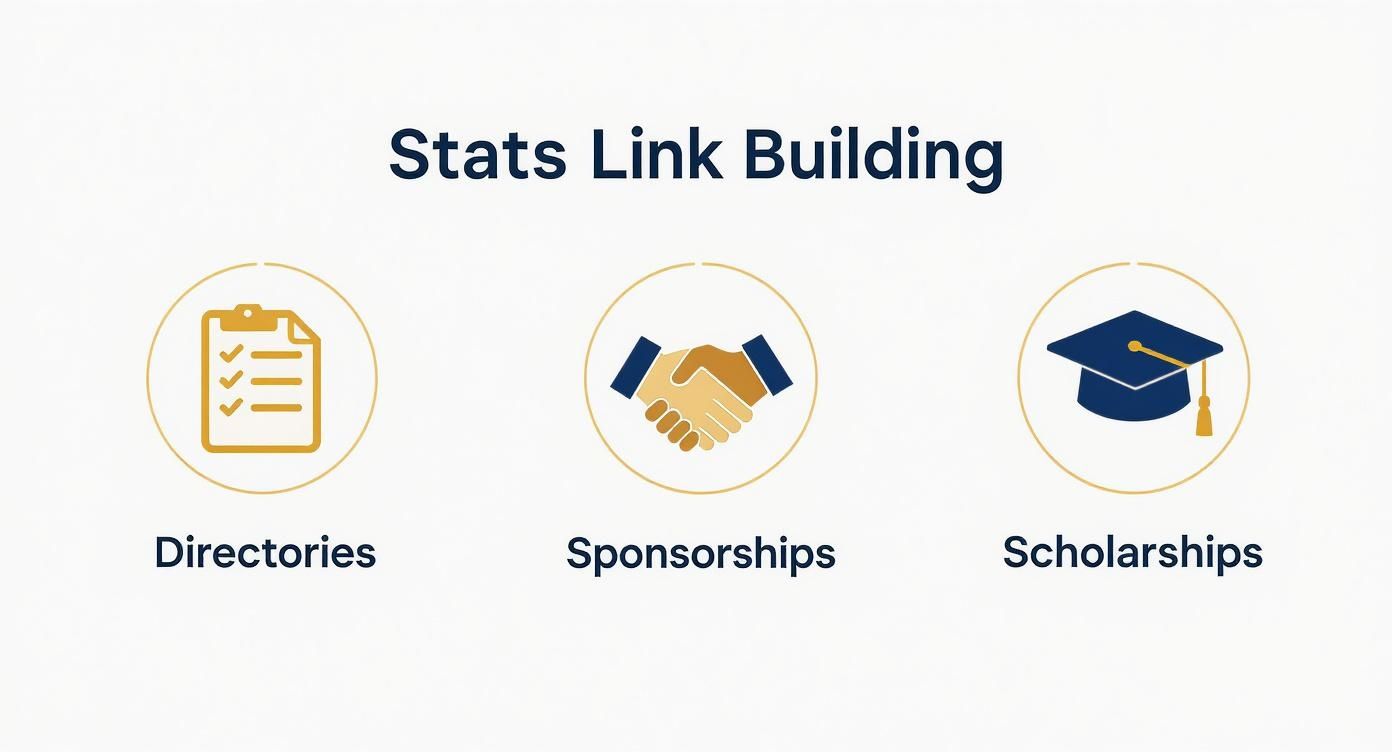 Stats Link Building

Directories

Sponsorships

Scholarships