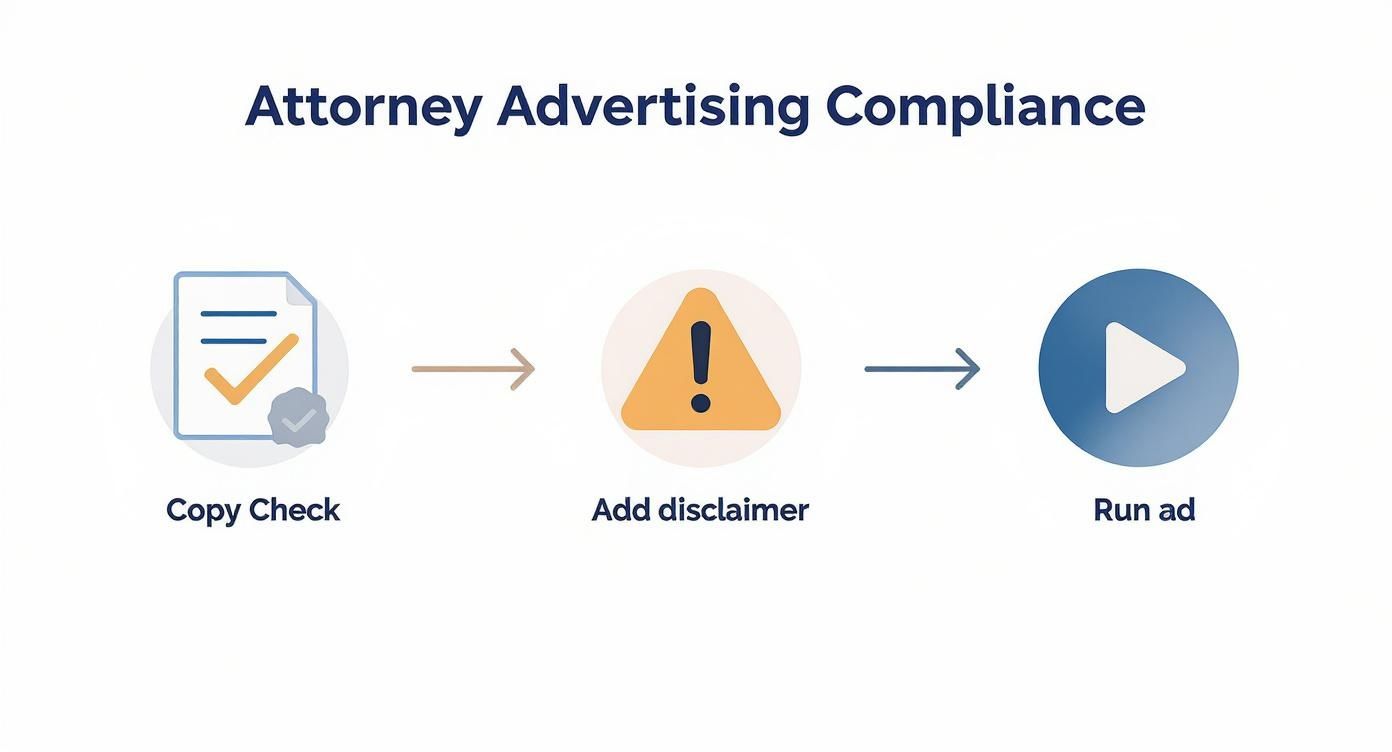 Attorney Advertising Compliance

Copy Check

Add disclaimer

Run ad