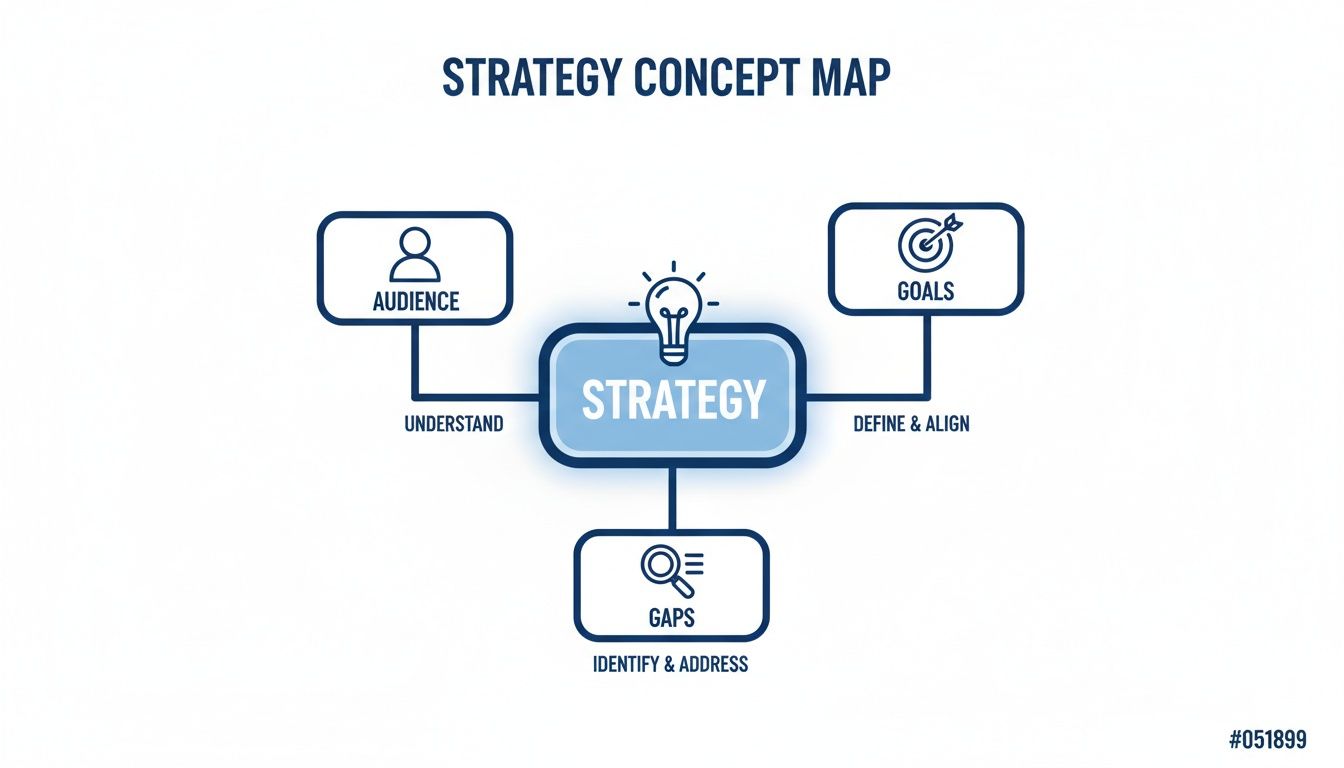 STRATEGY CONCEPT MAP

AUDIENCE

GOALS

STRATEGY

UNDERSTAND

DEFINE & ALIGN

GAPS

IDENTIFY & ADDRESS

#051899