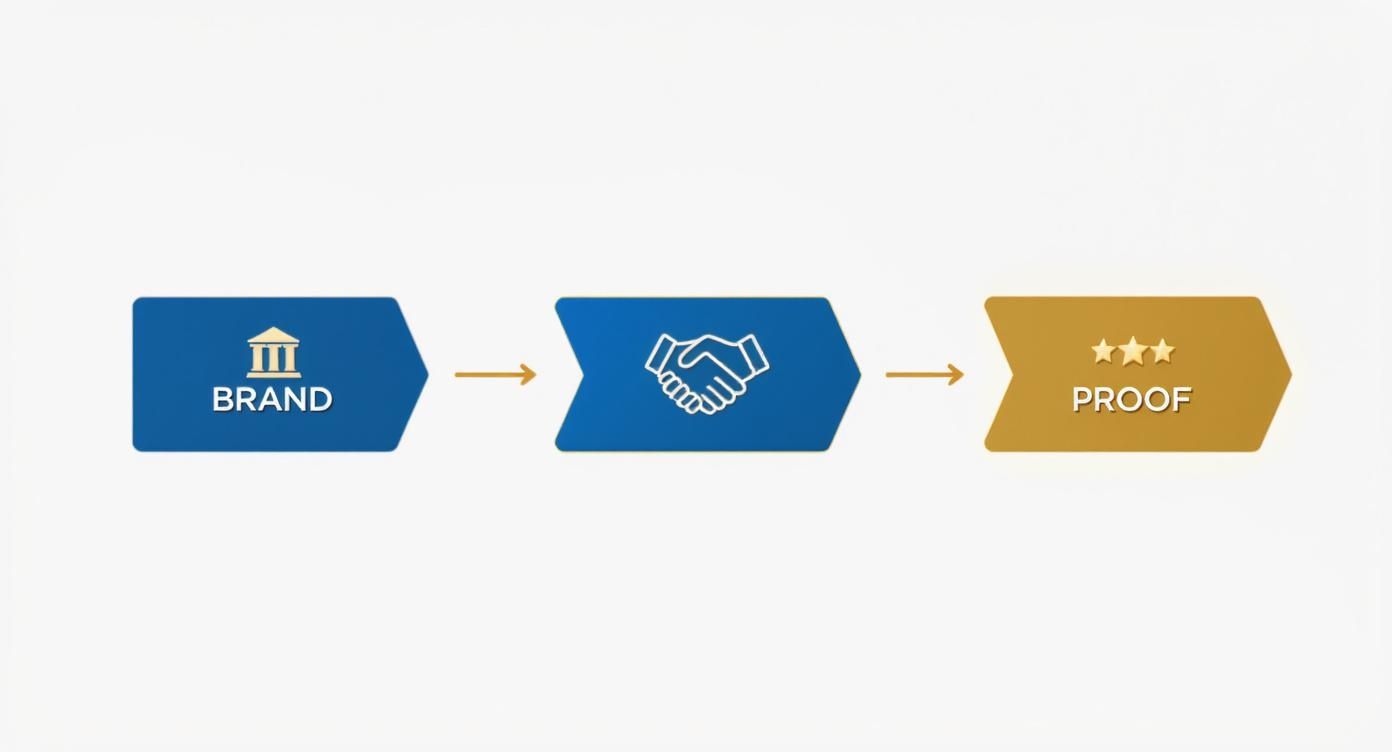 BRAND

PROOF