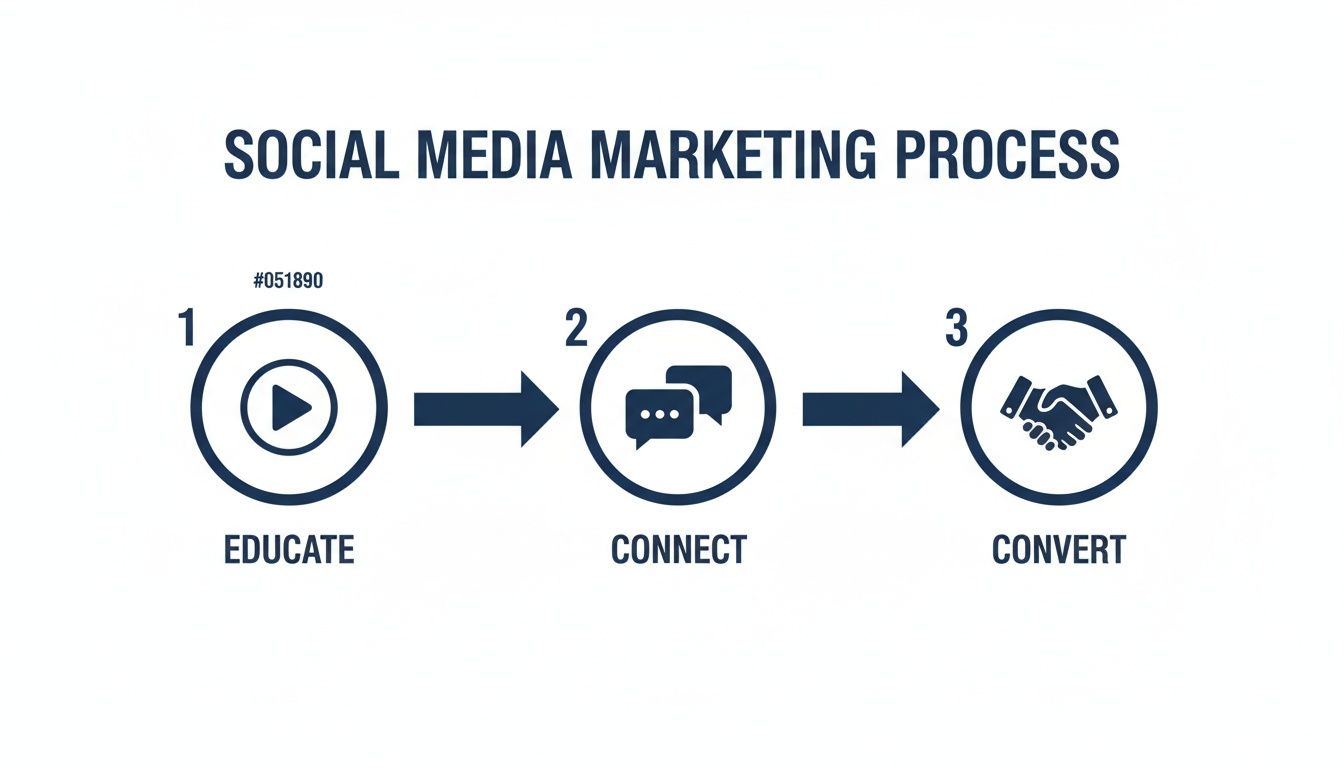 SOCIAL MEDIA MARKETING PROCESS

#051890

1

EDUCATE

2

CONNECT

3

CONVERT