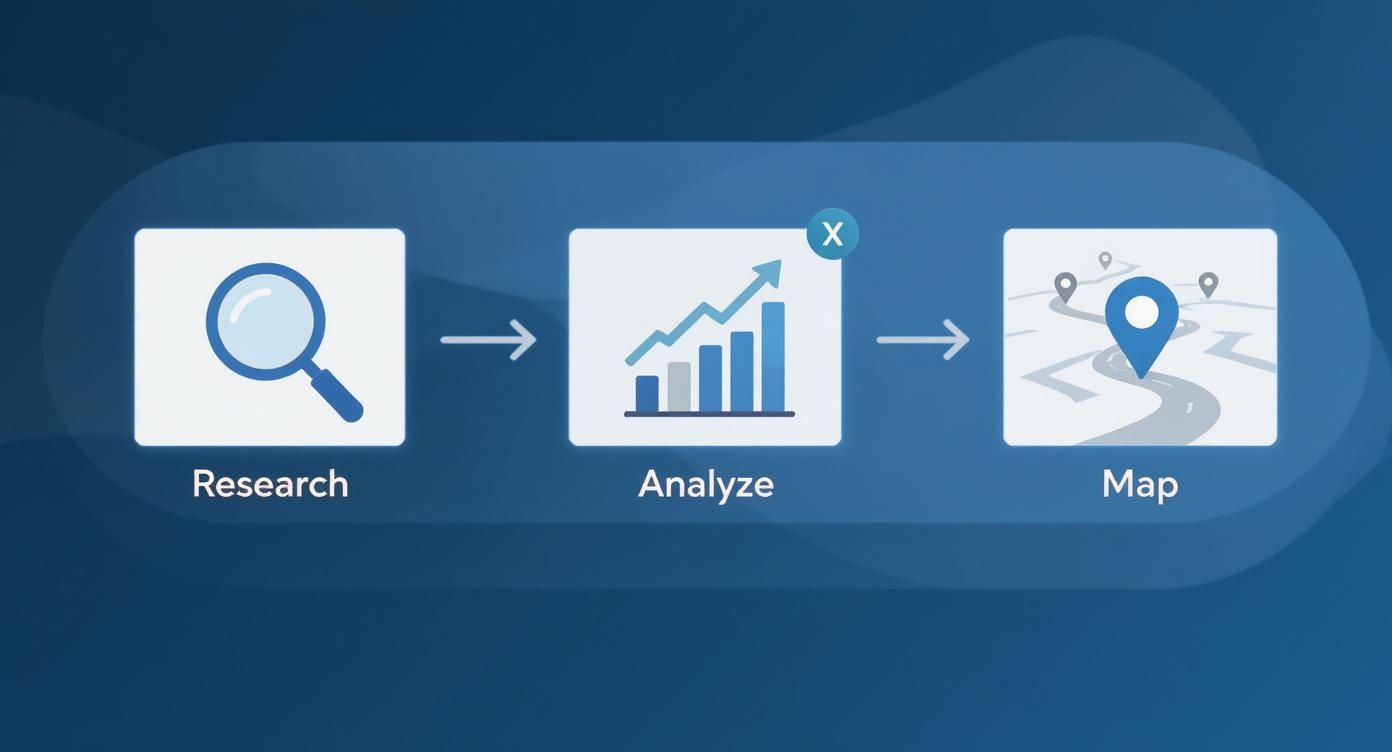 Research

X

Analyze

Map