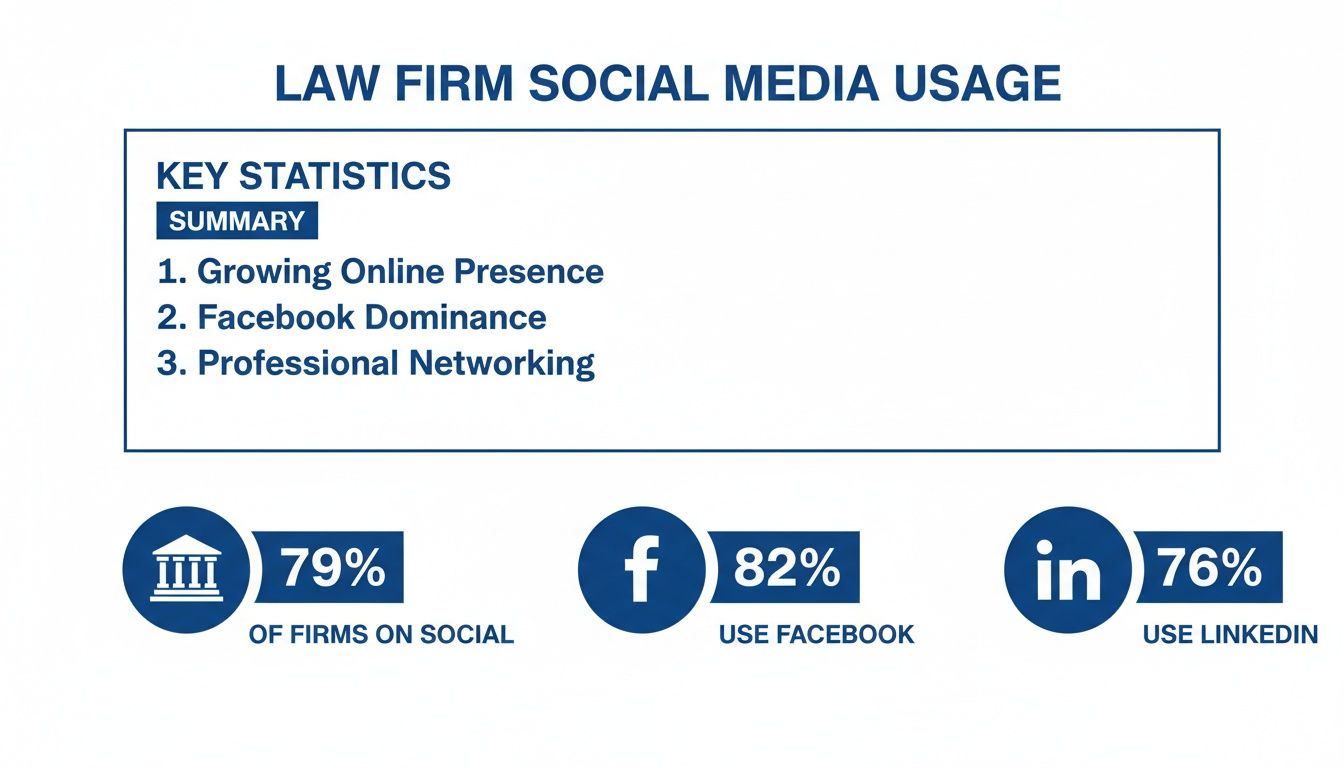 LAW FIRM SOCIAL MEDIA USAGE

KEY STATISTICS

SUMMARY

1. Growing Online Presence
2. Facebook Dominance
3. Professional Networking

79%
OF FIRMS ON SOCIAL

f
82%
USE FACEBOOK

in
76%
USE LINKEDIN