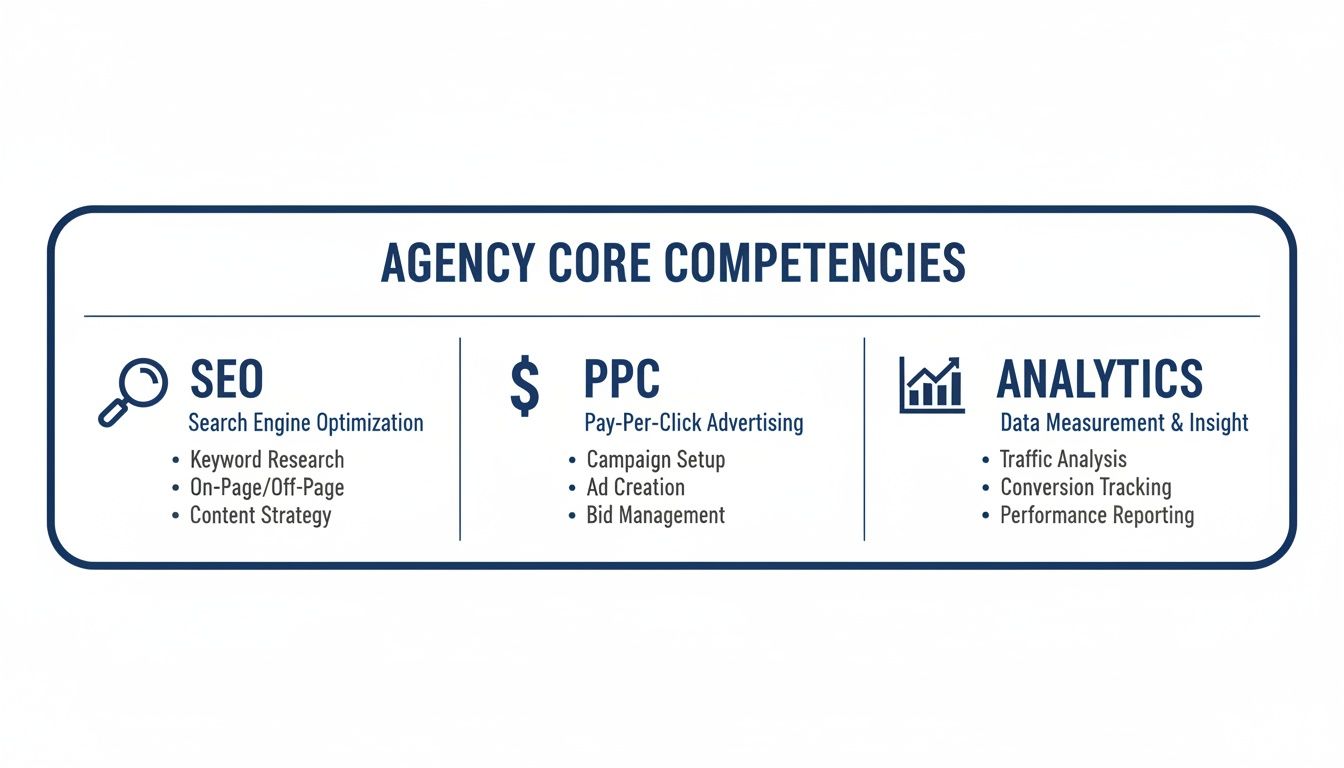 AGENCY CORE COMPETENCIES

SEO
Search Engine Optimization
• Keyword Research
• On-Page/Off-Page
• Content Strategy

$ PPC
Pay-Per-Click Advertising
• Campaign Setup
• Ad Creation
• Bid Management

ANALYTICS
Data Measurement & Insight
• Traffic Analysis
• Conversion Tracking
• Performance Reporting