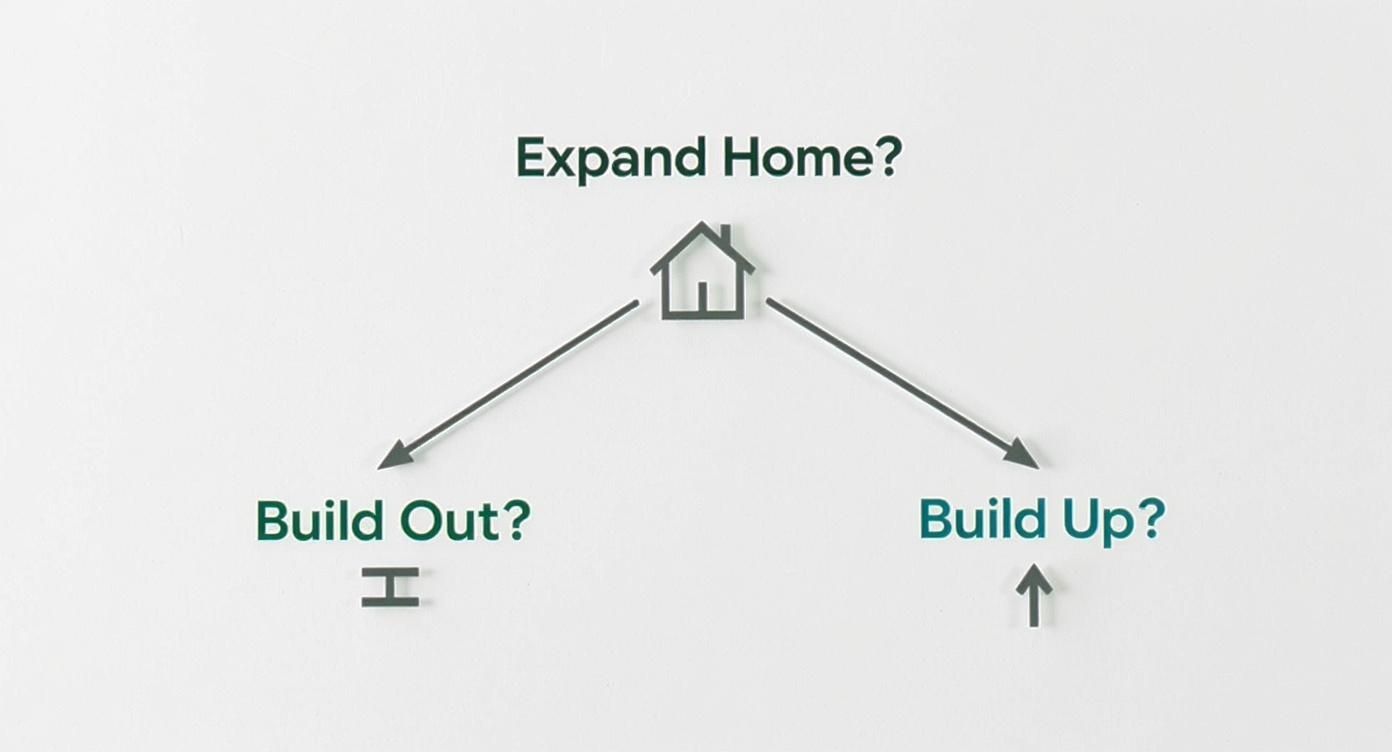 Expand Home?

Build Out?

Build Up?