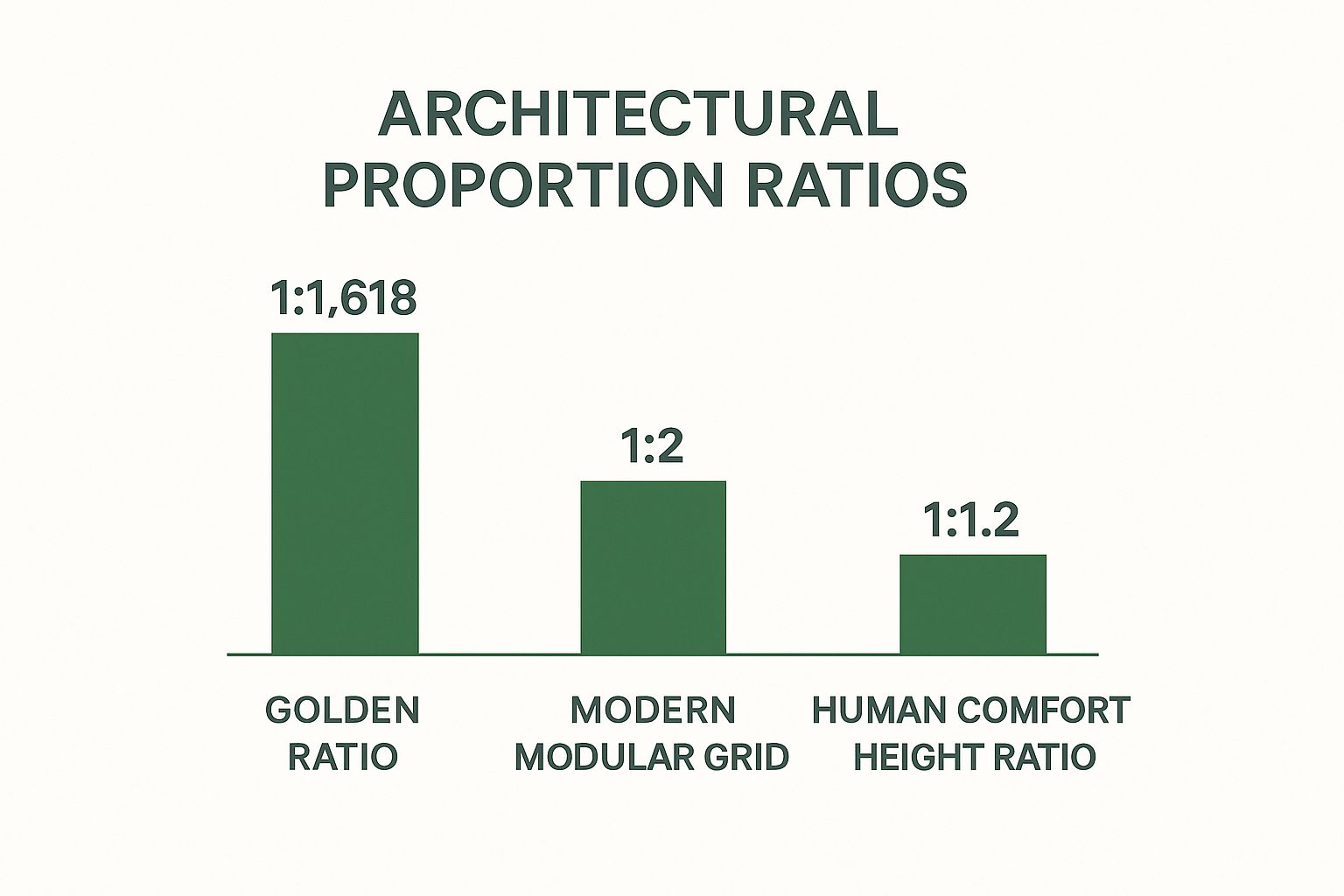 ARCHITECTURAL PROPORTION RATIOS

1:1,618

1:2

1:1.2

GOLDEN RATIO

MODERN MODULAR GRID

HUMAN COMFORT HEIGHT RATIO