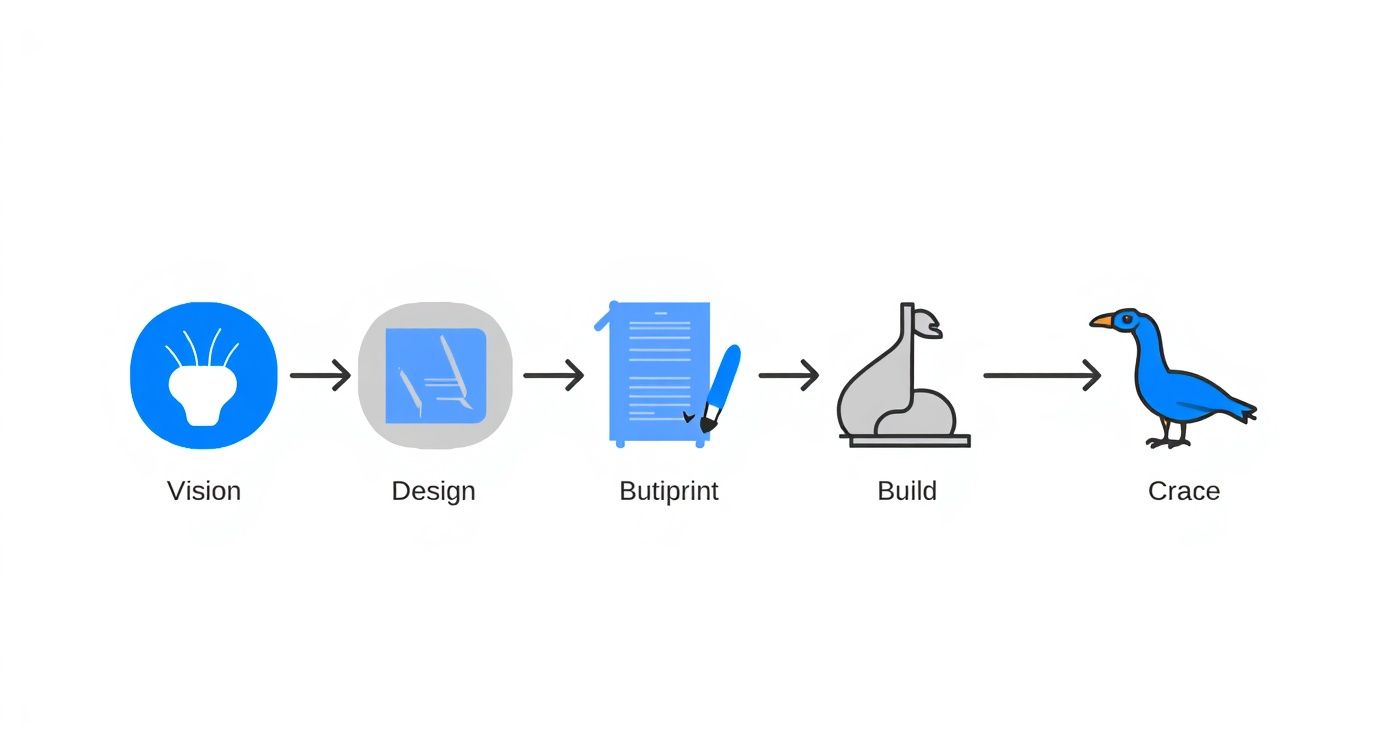 Vision

Design

Butiprint

Build

Crace