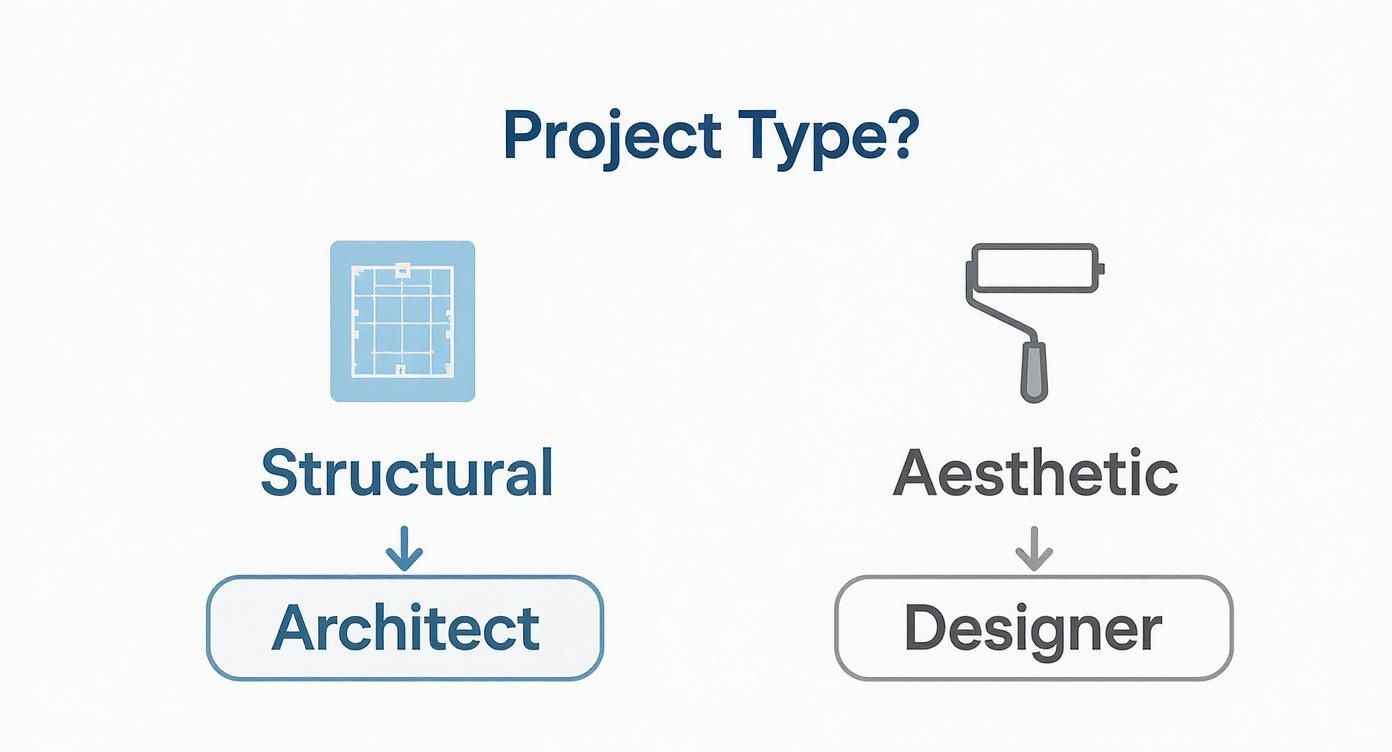 Project Type?

Structural

Architect

Aesthetic

Designer