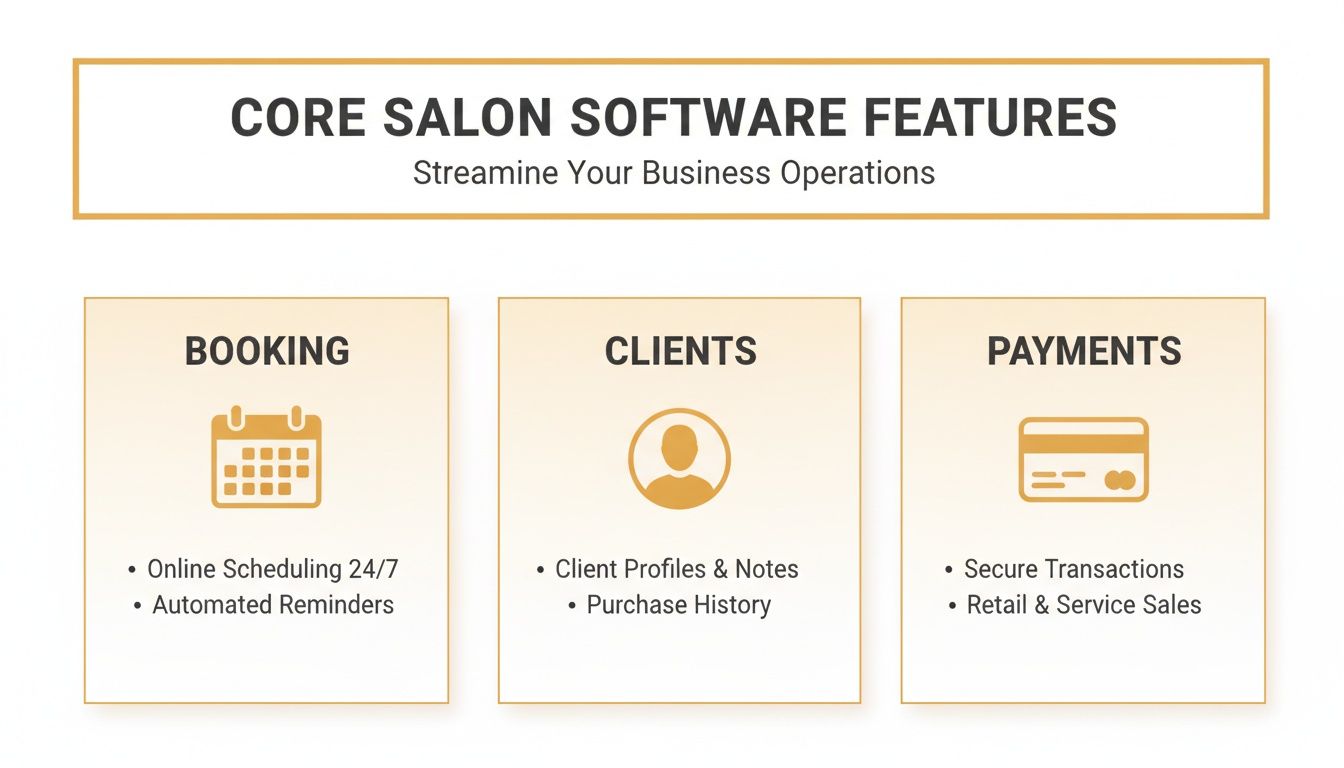 CORE SALON SOFTWARE FEATURES
Streamine Your Business Operations

BOOKING

• Online Scheduling 24/7
• Automated Reminders

CLIENTS

• Client Profiles & Notes
• Purchase History

PAYMENTS

• Secure Transactions
• Retail & Service Sales