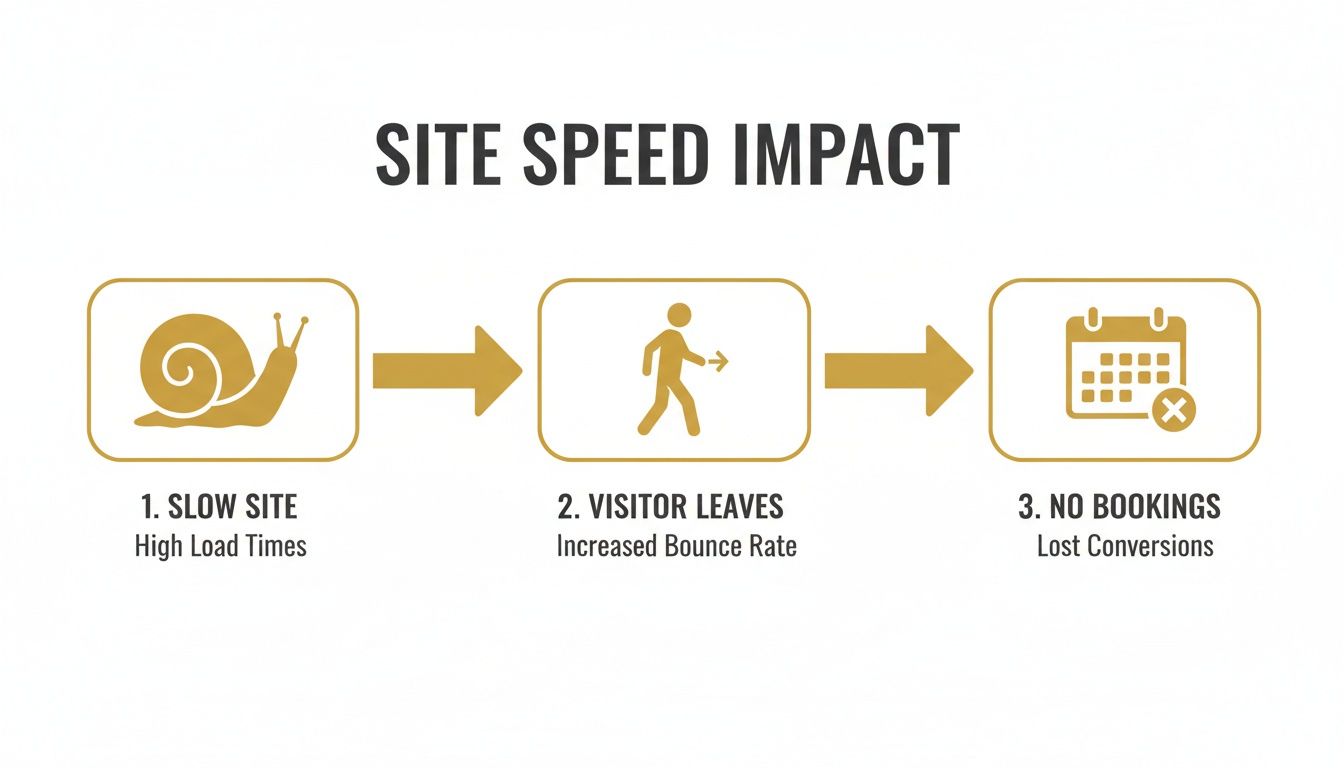 SITE SPEED IMPACT

1. SLOW SITE
High Load Times

2. VISITOR LEAVES
Increased Bounce Rate

3. NO BOOKINGS
Lost Conversions