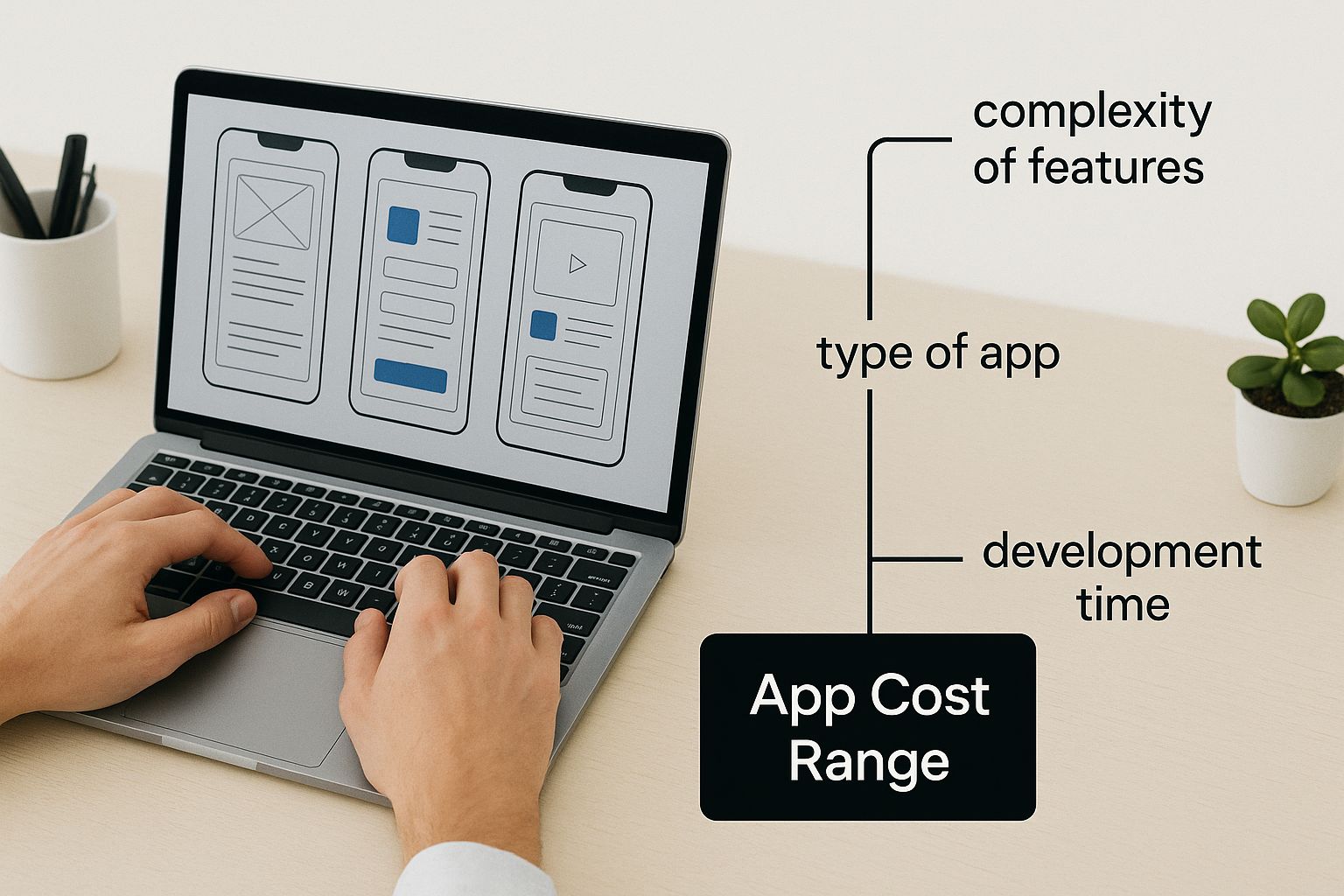 complexity of features

type of app

development time

App Cost Range