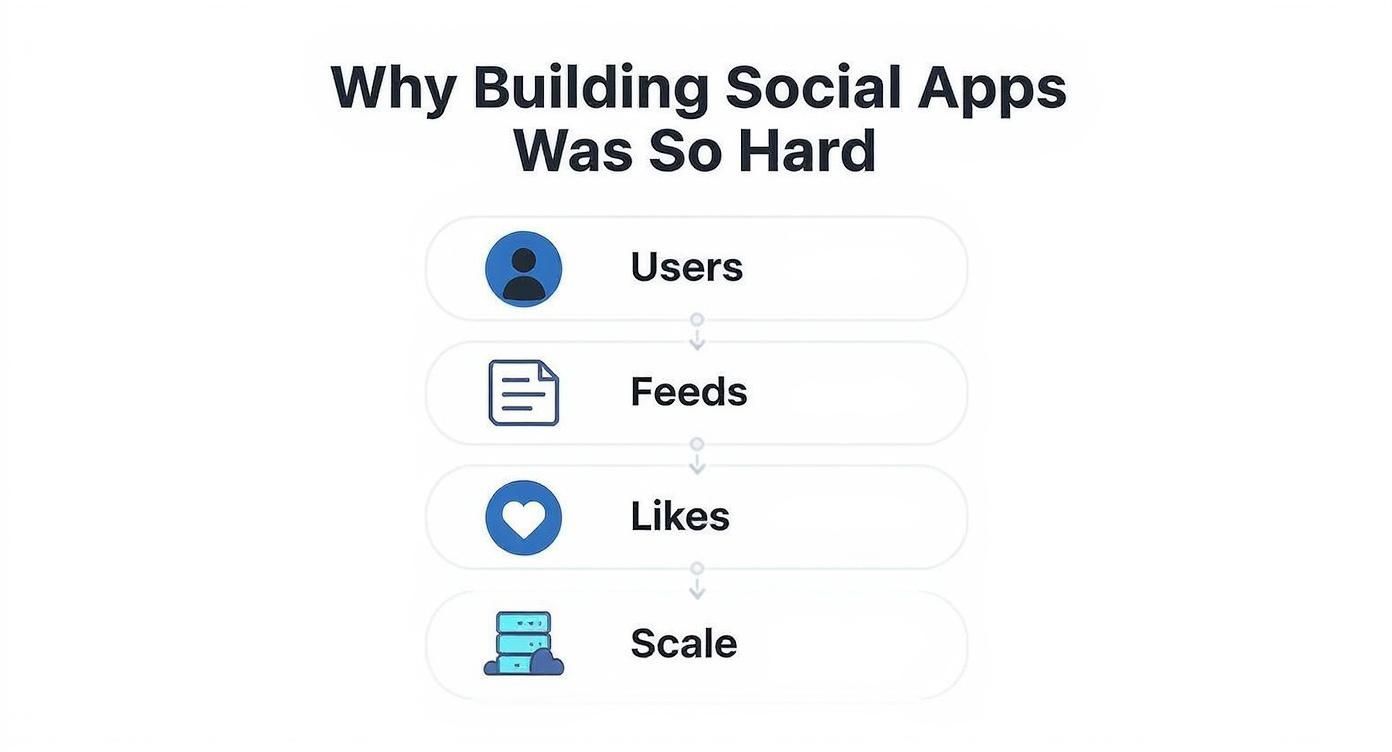 Why Building Social Apps Was So Hard

Users

Feeds

Likes

Scale