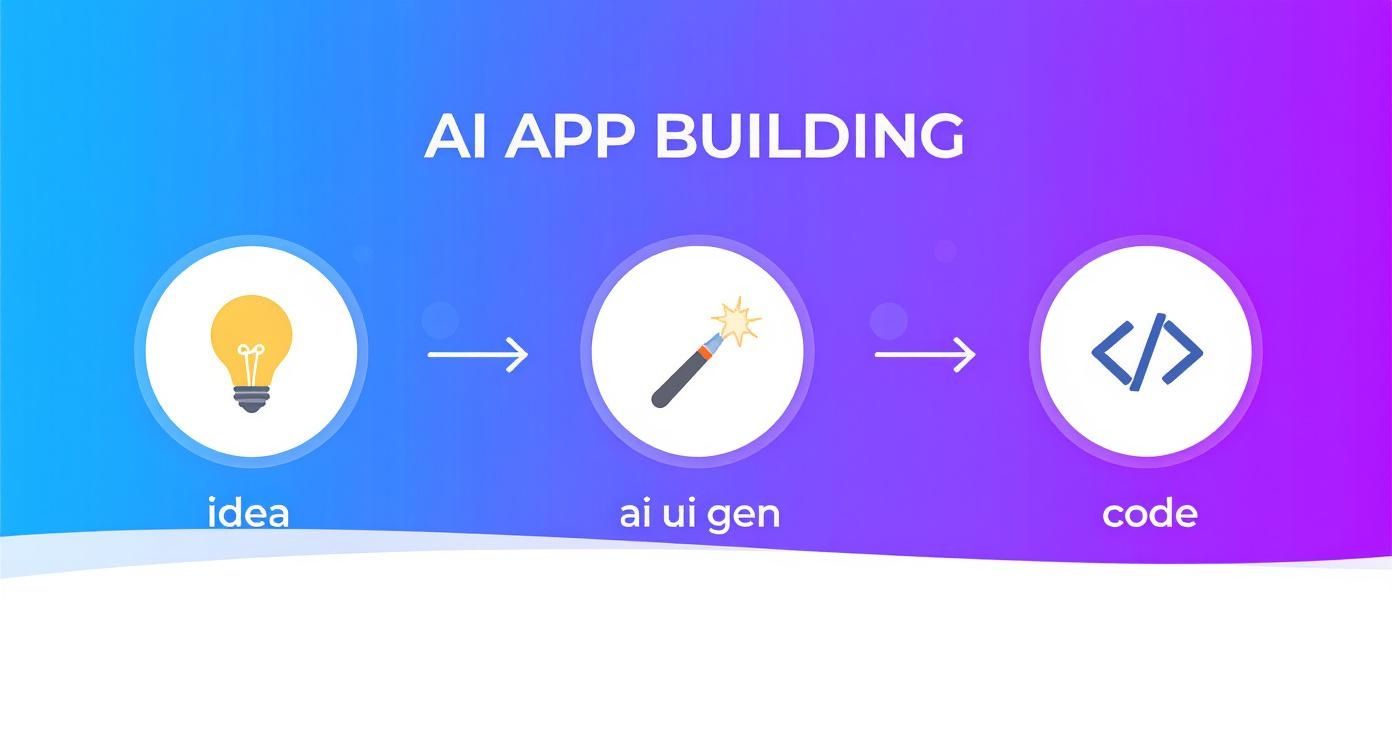 AI APP BUILDING

idea

ai ui gen

code