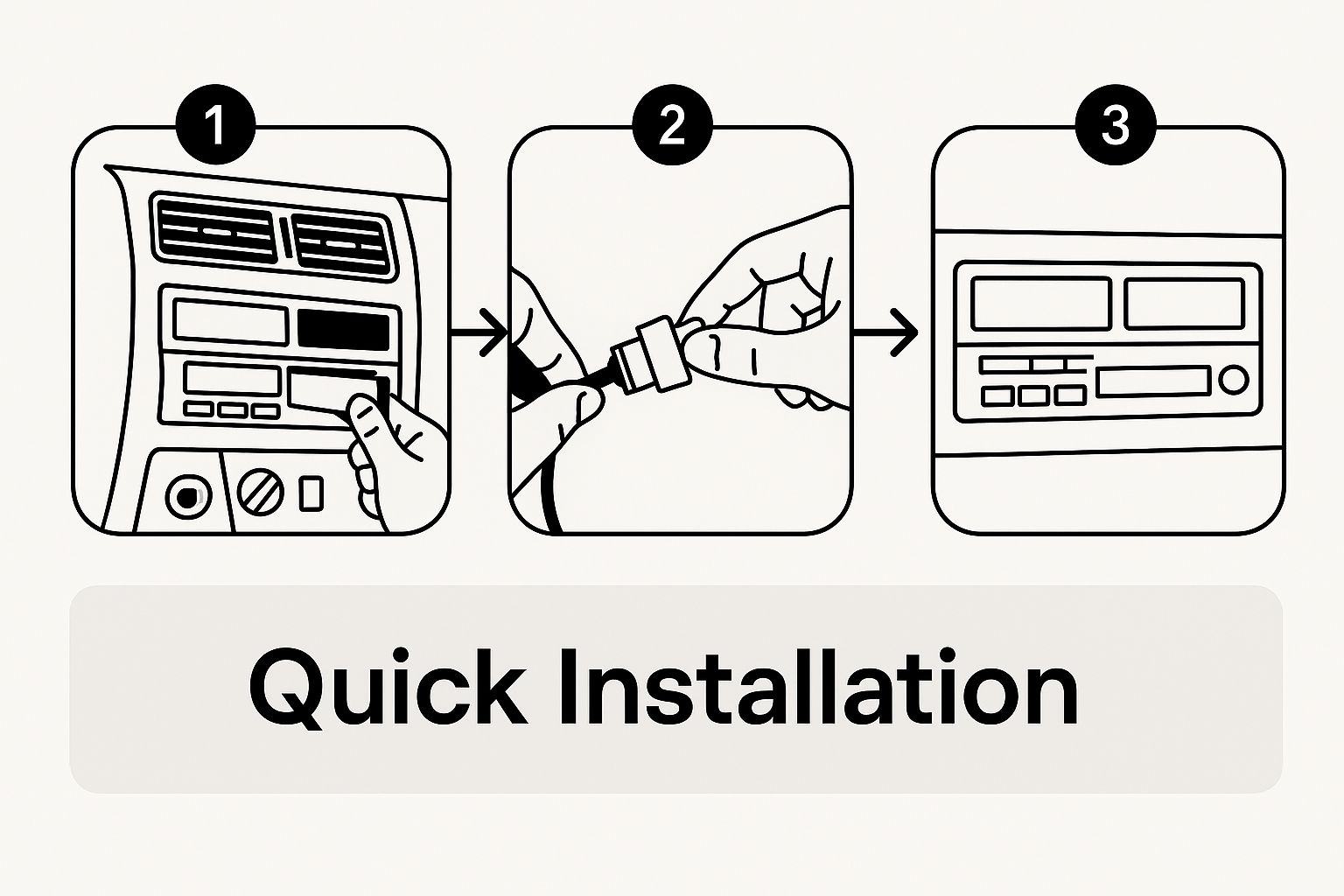 1

2

3

Quick Installation