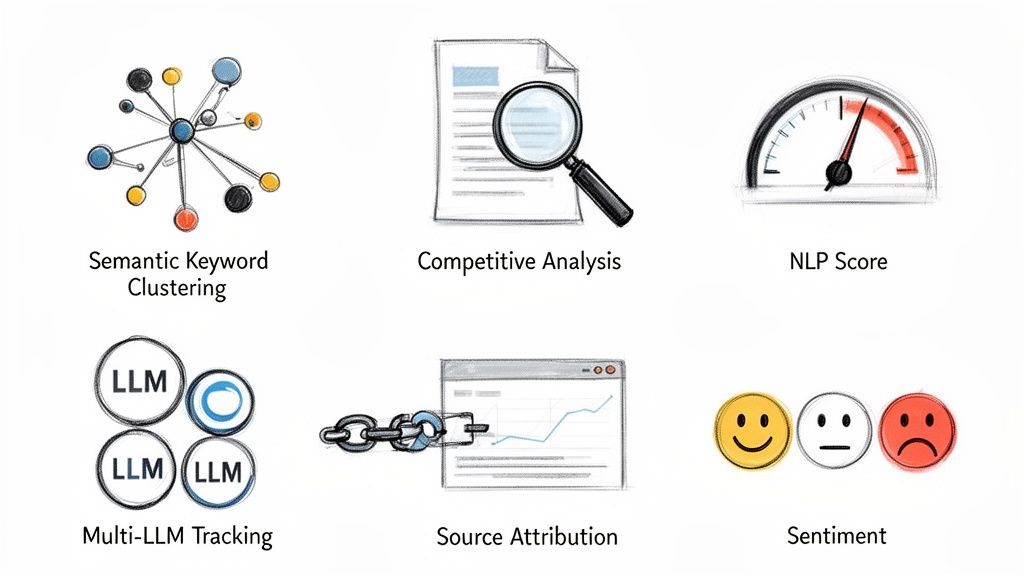 Semantic Keyword Clustering

Competitive Analysis

NLP Score

LLM

LLM

LLM

Multi-LLM Tracking

Source Attribution

Sentiment