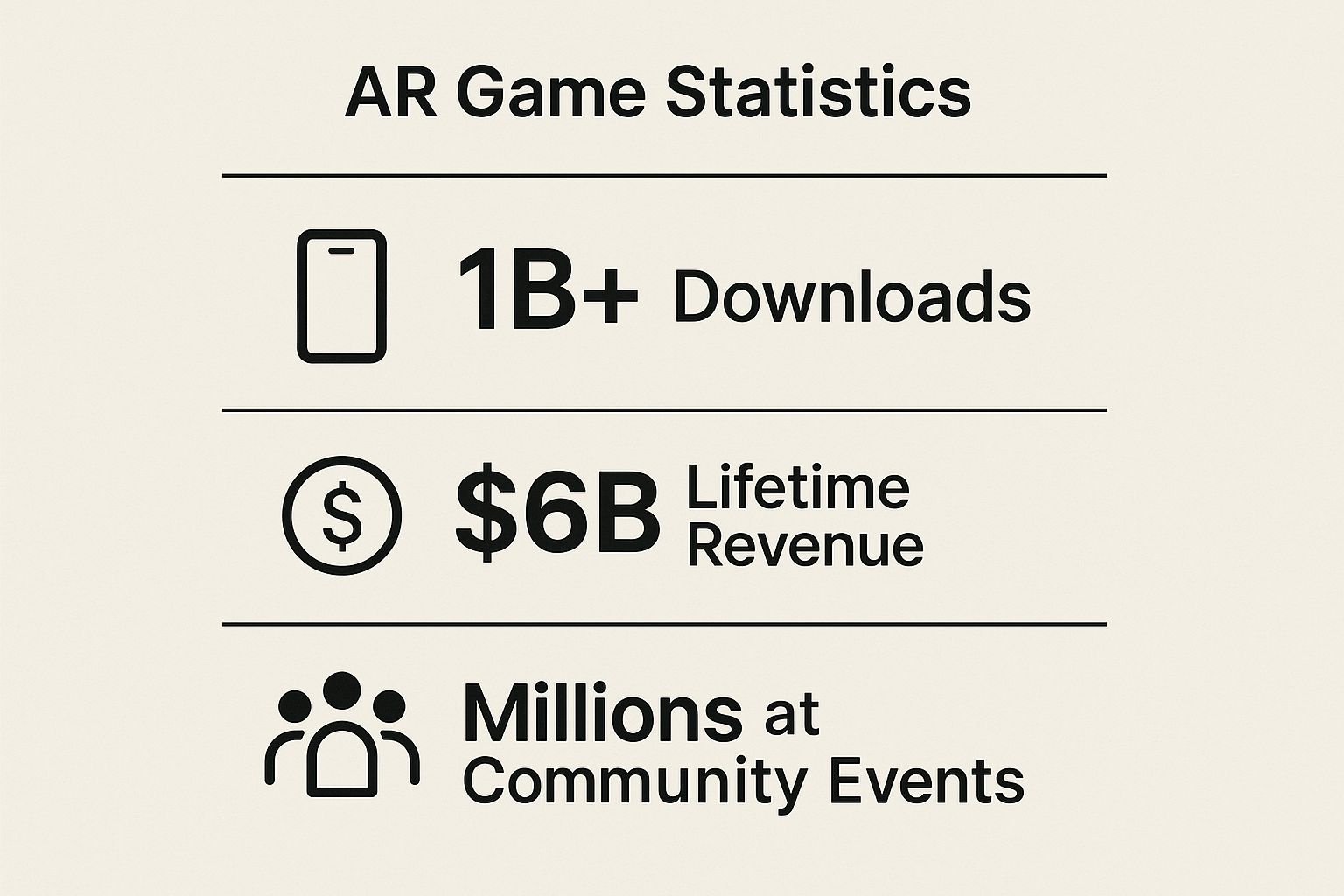 AR Game Statistics

1B+ Downloads

\$6B Lifetime Revenue

Millions at Community Events