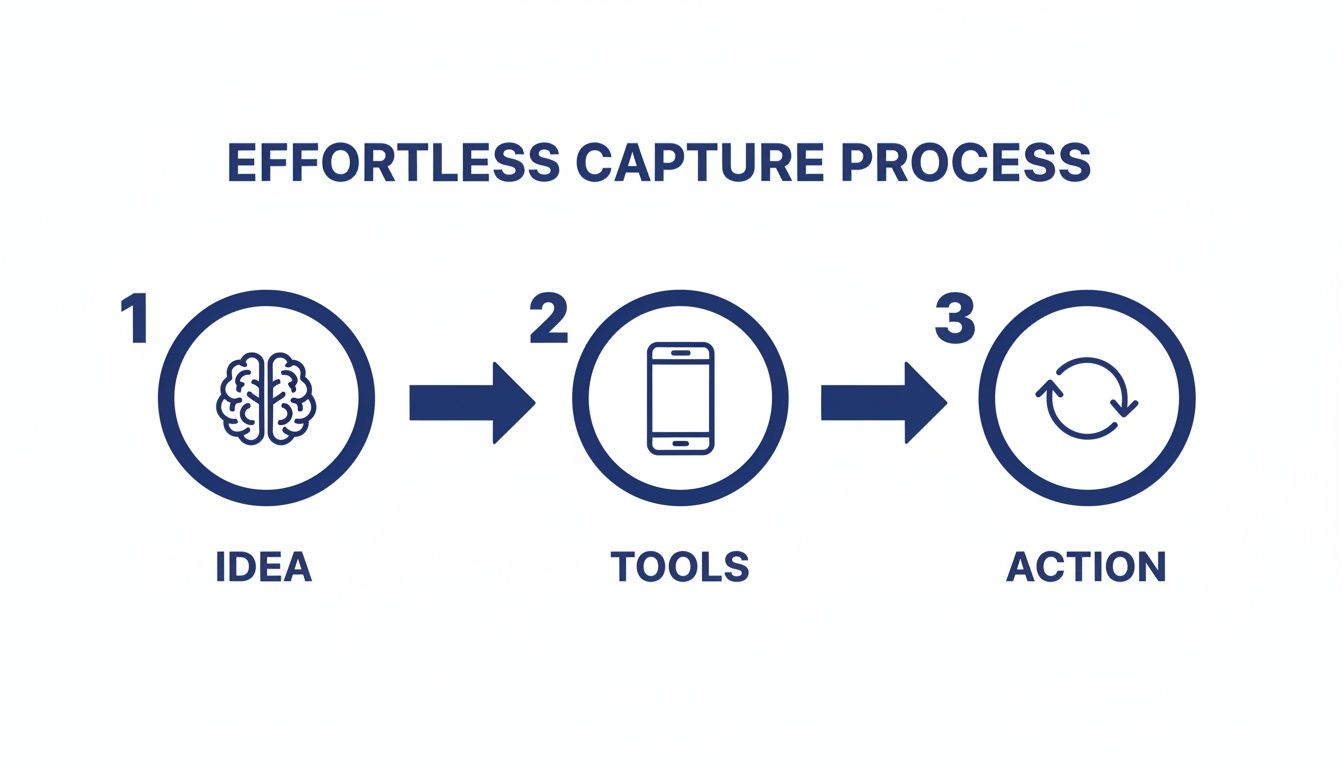 EFFORTLESS CAPTURE PROCESS

1

IDEA

2

TOOLS

3

ACTION