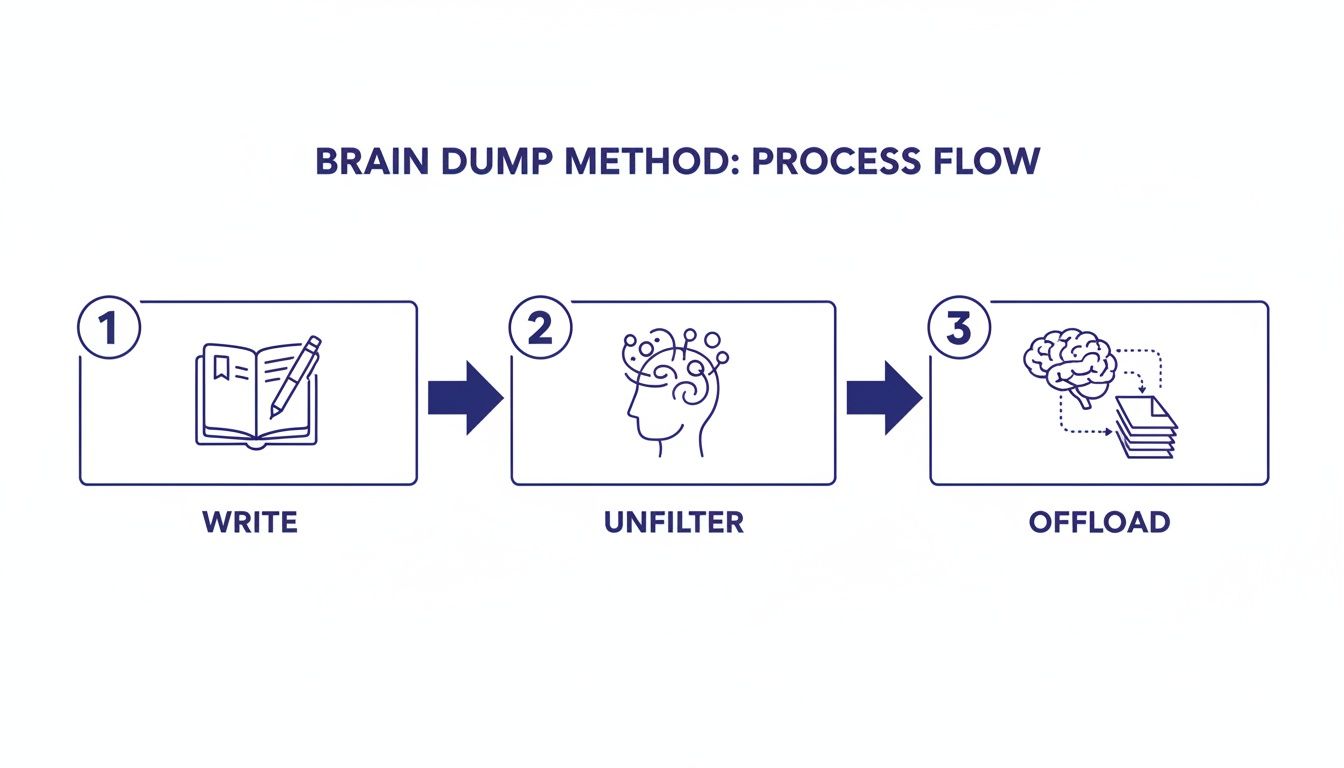 BRAIN DUMP METHOD: PROCESS FLOW

1

WRITE

2

UNFILTER

3

OFFLOAD