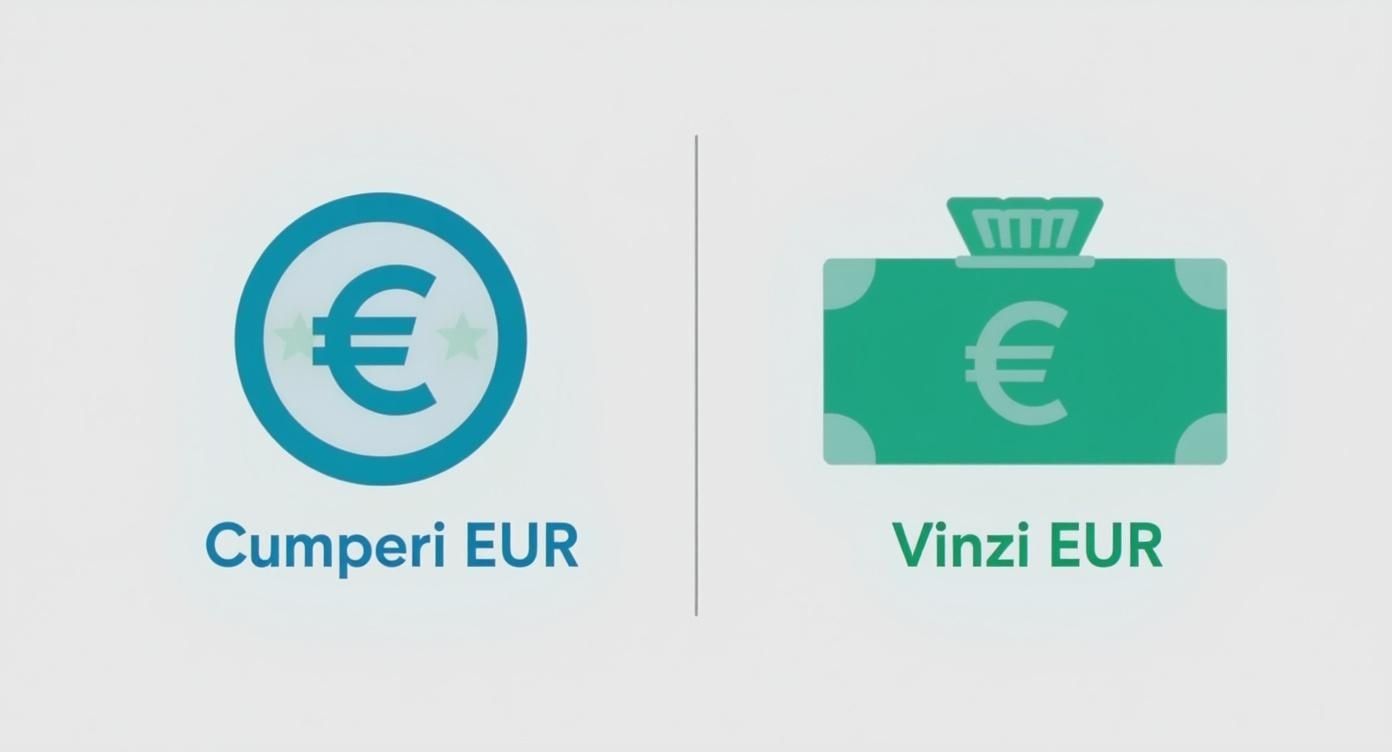 €

Cumperi EUR

€

Vinzi EUR