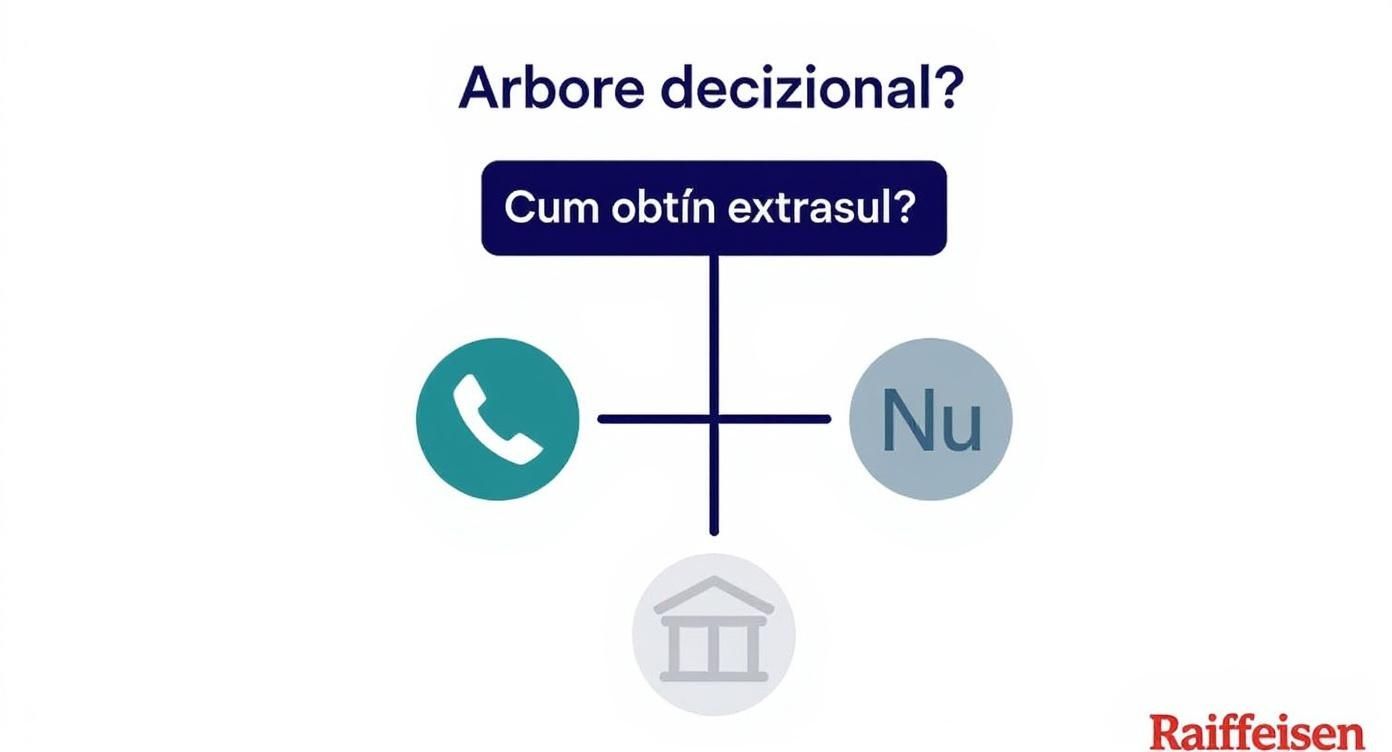 Arbore decizional?

Cum obtín extrasul?

Nu

Raiffeisen