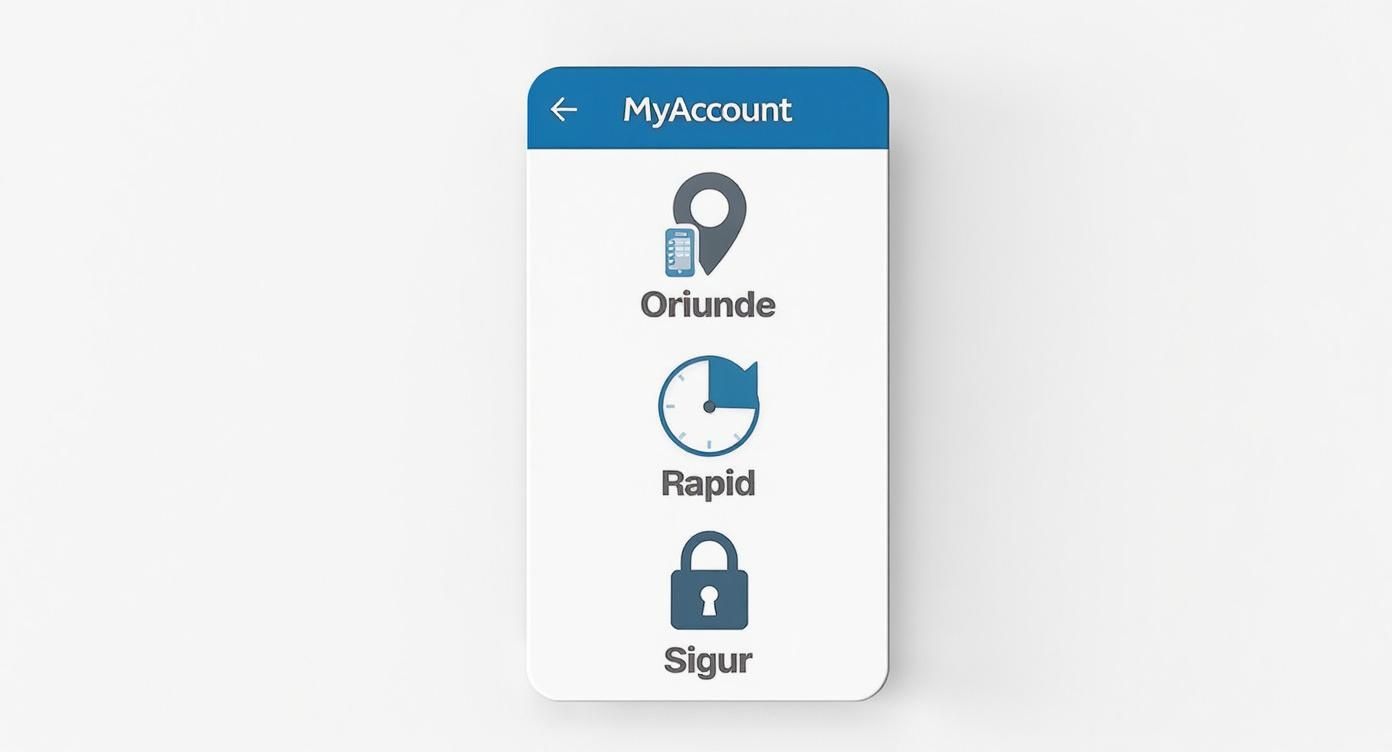 MyAccount

Oriunde

Rapid

Sigur