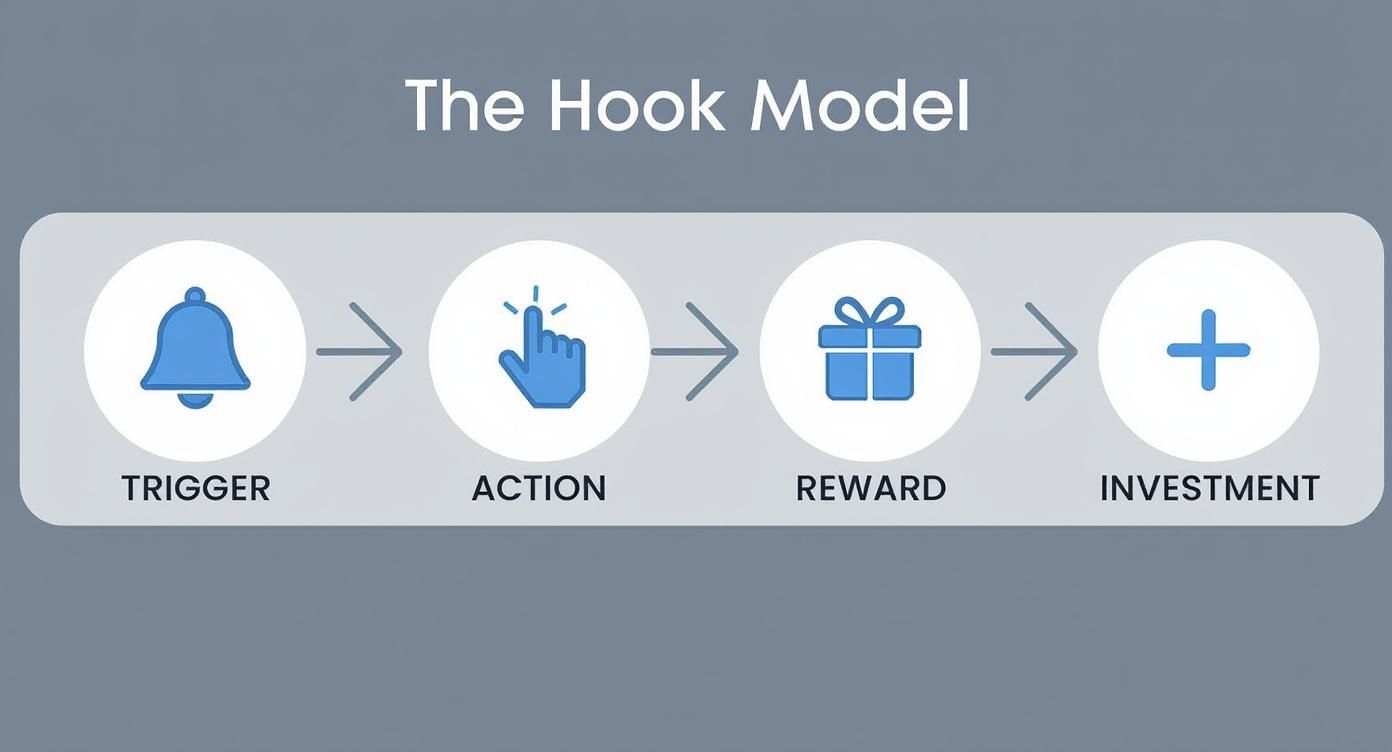 The Hook Model

TRIGGER

ACTION

REWARD

INVESTMENT