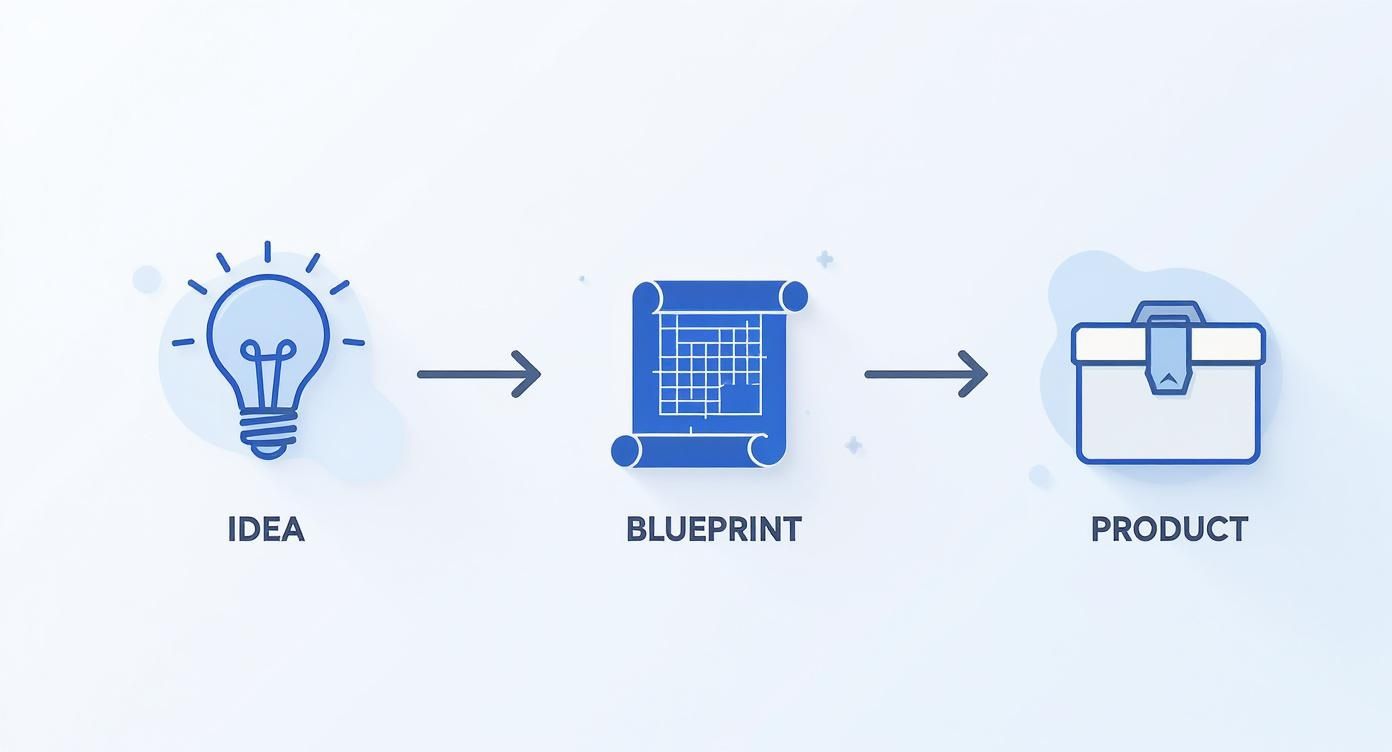 IDEA

BLUEPRINT

PRODUCT