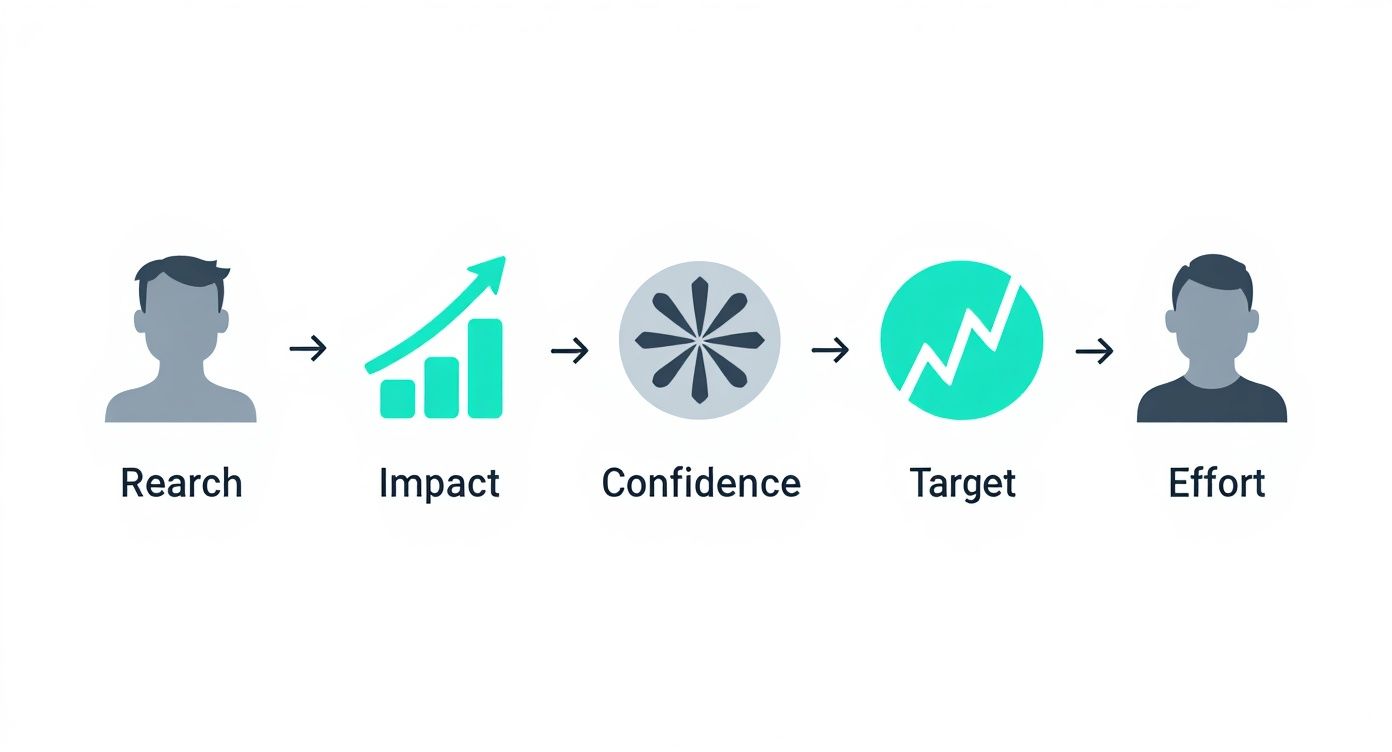 Rearch → Impact → Confidence → Target → Effort